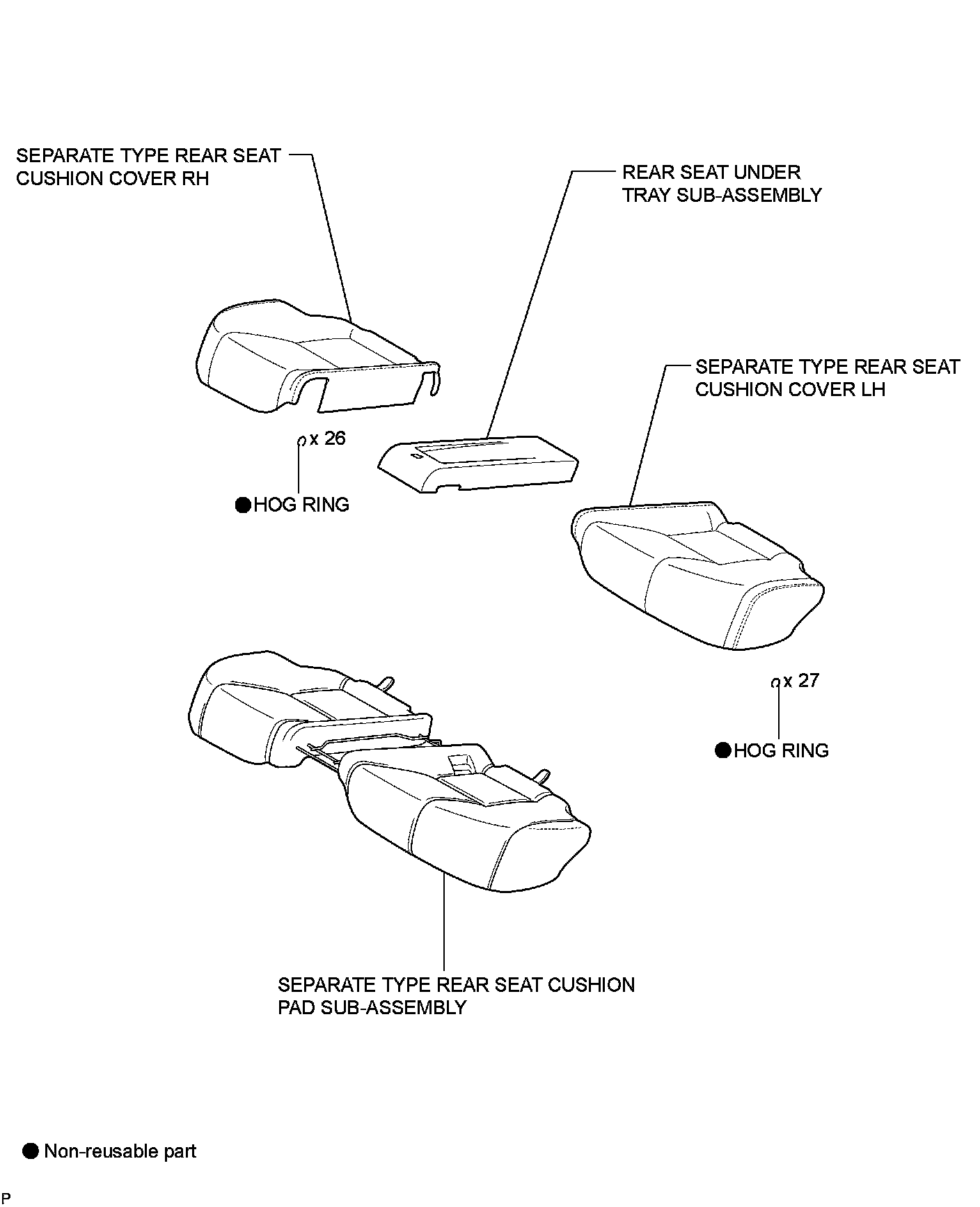 SEPARATE TYPE REAR SEAT CUSHION COVER RH

REAR SEAT UNDER TRAY SUB-ASSEMBLY

SEPARATE TYPE REAR SEAT CUSHION COVER LH

x 26

● HOG RING

x 27

● HOG RING

SEPARATE TYPE REAR SEAT CUSHION PAD SUB-ASSEMBLY

● Non-reusable part

P