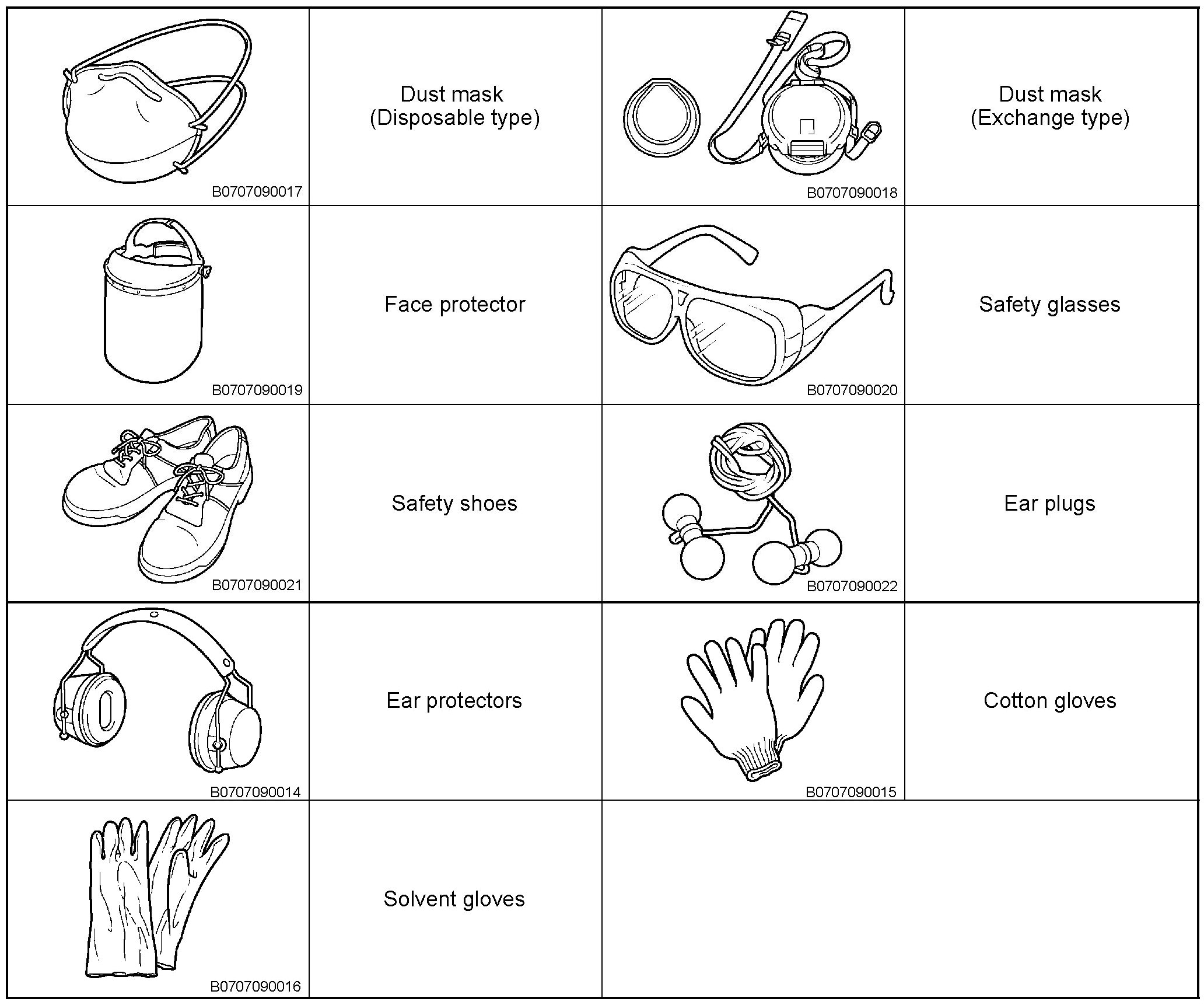 | | | | |
|---|---|---|---|
| B0707090017 | Dust mask (Disposable type) | B0707090018 | Dust mask (Exchange type) |
| B0707090019 | Face protector | B0707090020 | Safety glasses |
| B0707090021 | Safety shoes | B0707090022 | Ear plugs |
| B0707090014 | Ear protectors | B0707090015 | Cotton gloves |
| B0707090016 | Solvent gloves | | |