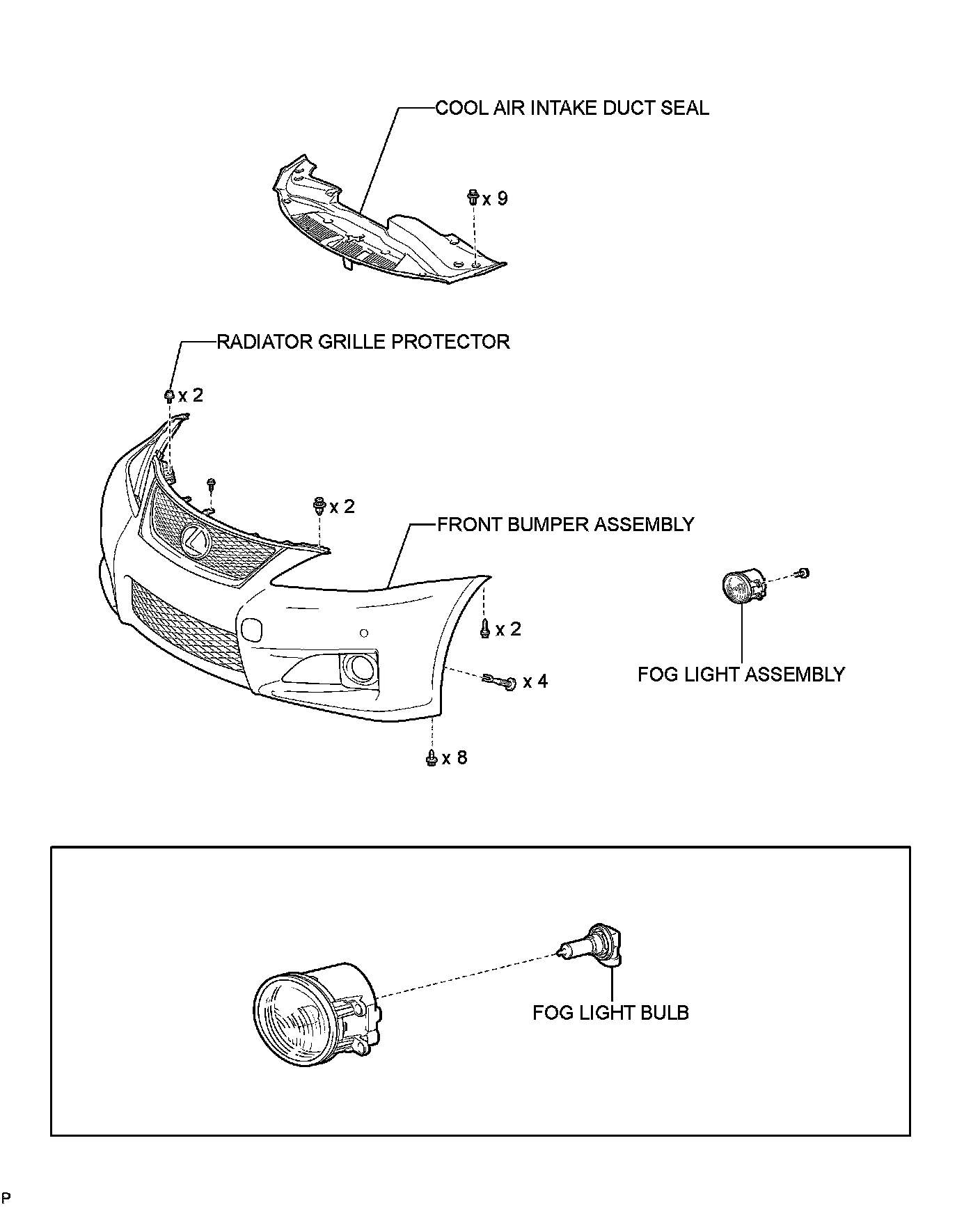 COOL AIR INTAKE DUCT SEAL

x 9

RADIATOR GRILLE PROTECTOR

x 2

x 2

FRONT BUMPER ASSEMBLY

x 2

x 4

x 8

FOG LIGHT ASSEMBLY

FOG LIGHT BULB

P