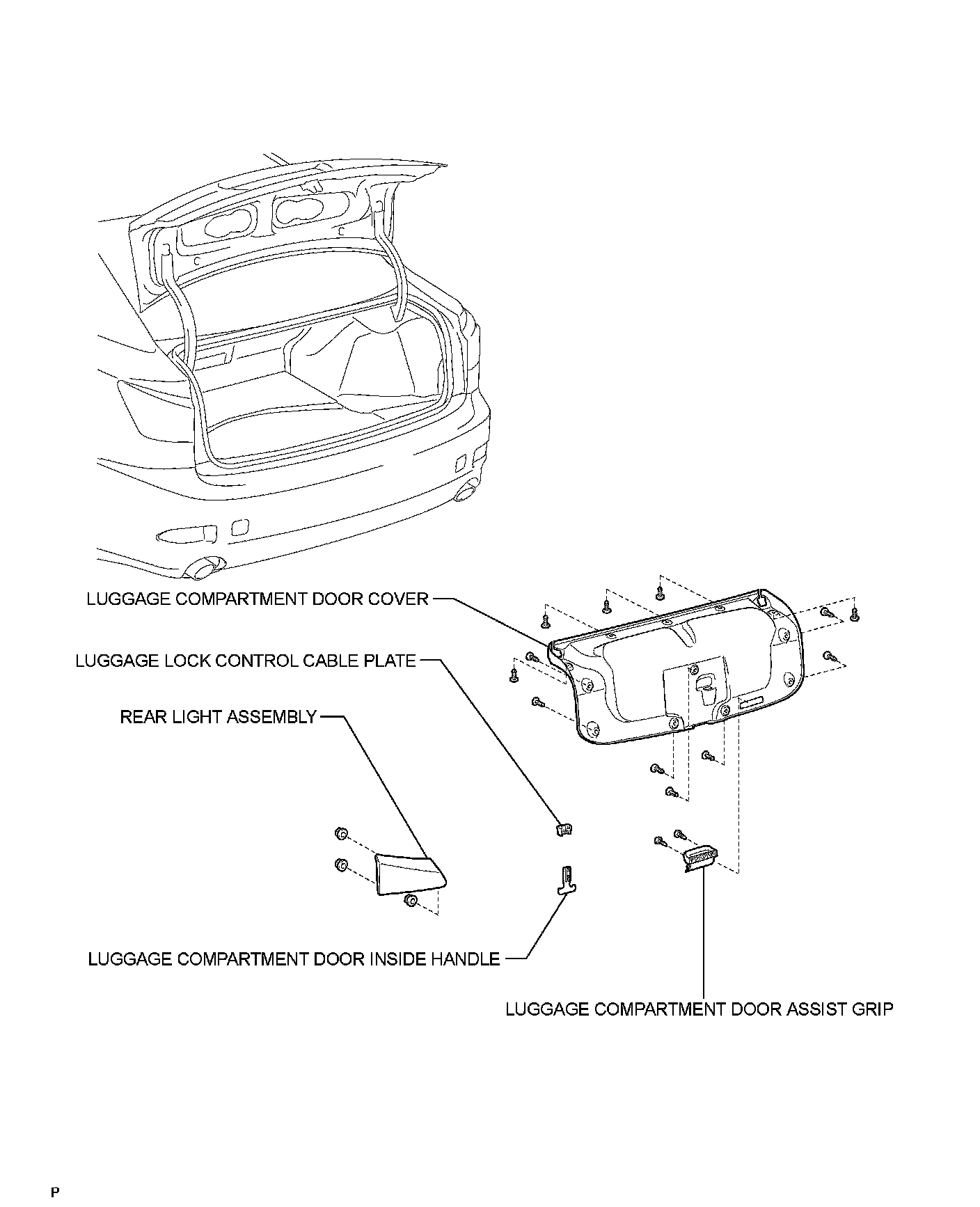 LUGGAGE COMPARTMENT DOOR COVER

LUGGAGE LOCK CONTROL CABLE PLATE

REAR LIGHT ASSEMBLY

LUGGAGE COMPARTMENT DOOR INSIDE HANDLE

LUGGAGE COMPARTMENT DOOR ASSIST GRIP

P