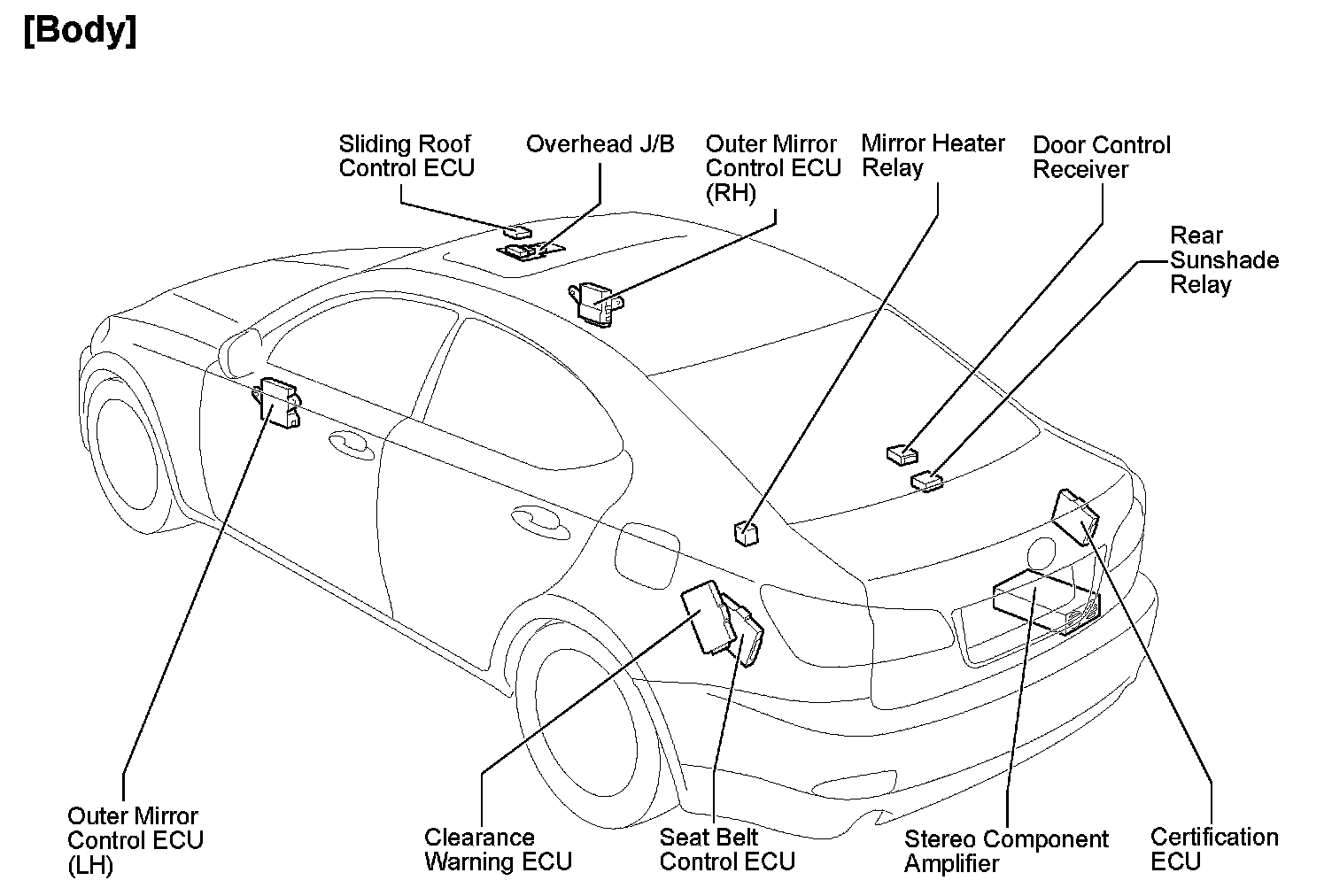 [Body]

Sliding Roof Control ECU

Overhead J/B

Outer Mirror Control ECU (RH)

Mirror Heater Relay

Door Control Receiver

Rear Sunshade Relay

Outer Mirror Control ECU (LH)

Clearance Warning ECU

Seat Belt Control ECU

Stereo Component Amplifier

Certification ECU