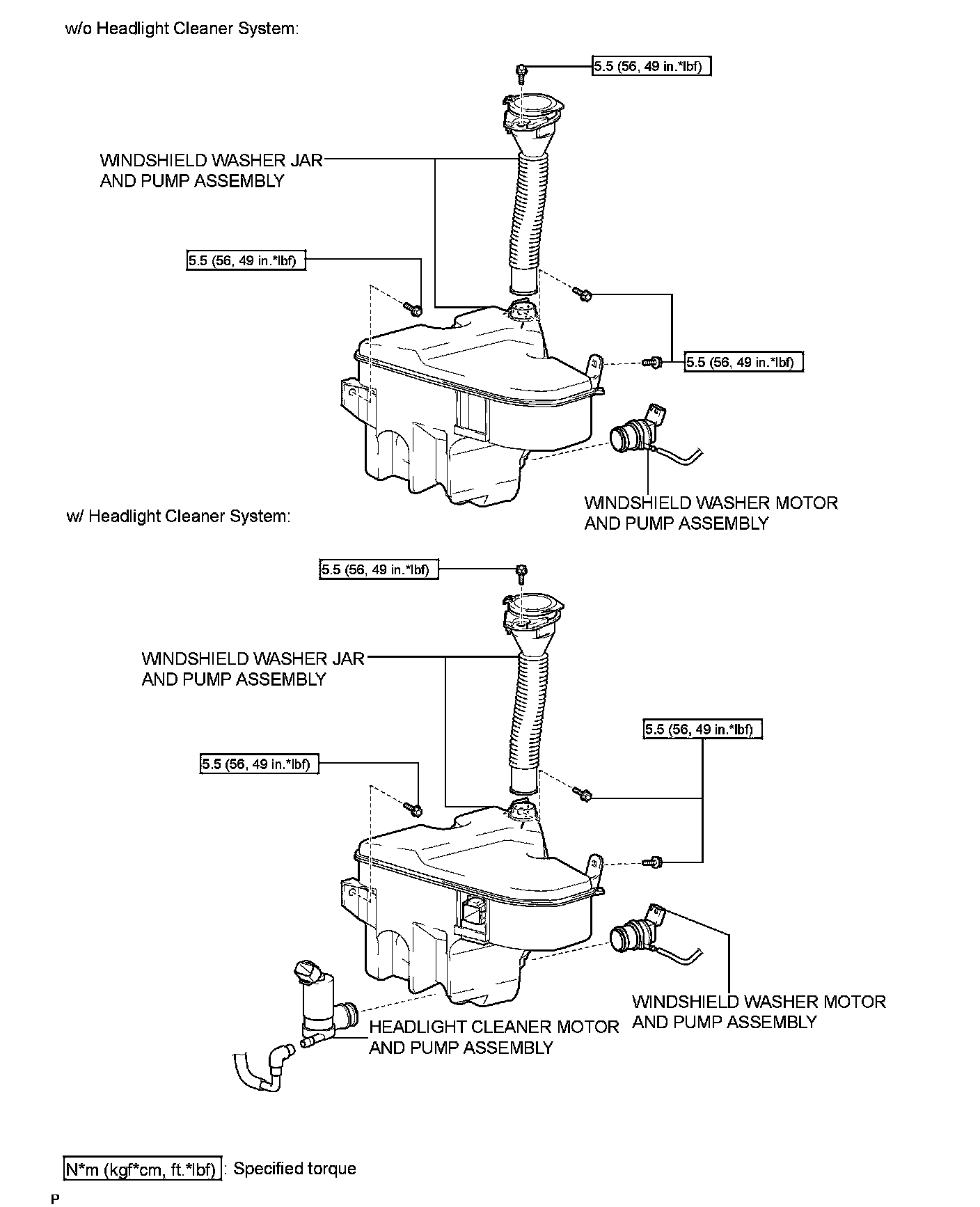 w/o Headlight Cleaner System:

5.5 (56, 49 in.*lbf)

WINDSHIELD WASHER JAR AND PUMP ASSEMBLY

5.5 (56, 49 in.*lbf)

5.5 (56, 49 in.*lbf)

WINDSHIELD WASHER MOTOR AND PUMP ASSEMBLY

w/ Headlight Cleaner System:

5.5 (56, 49 in.*lbf)

WINDSHIELD WASHER JAR AND PUMP ASSEMBLY

5.5 (56, 49 in.*lbf)

5.5 (56, 49 in.*lbf)

HEADLIGHT CLEANER MOTOR AND PUMP ASSEMBLY

WINDSHIELD WASHER MOTOR AND PUMP ASSEMBLY

N*m (kgf*cm, ft.*lbf) : Specified torque

P