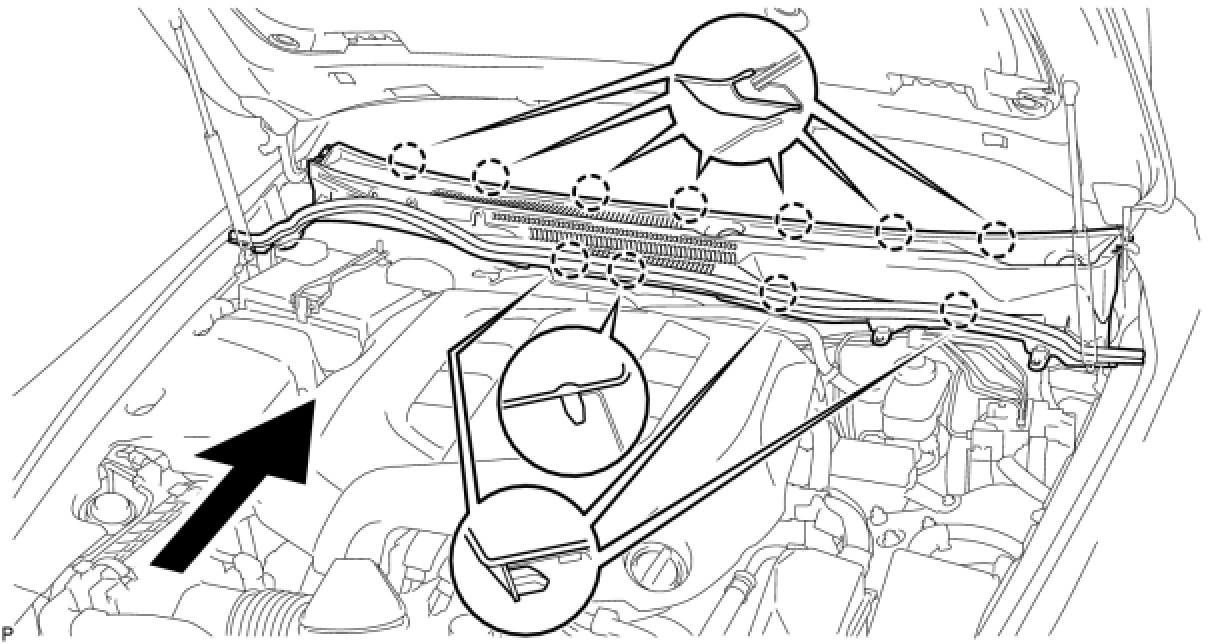 P