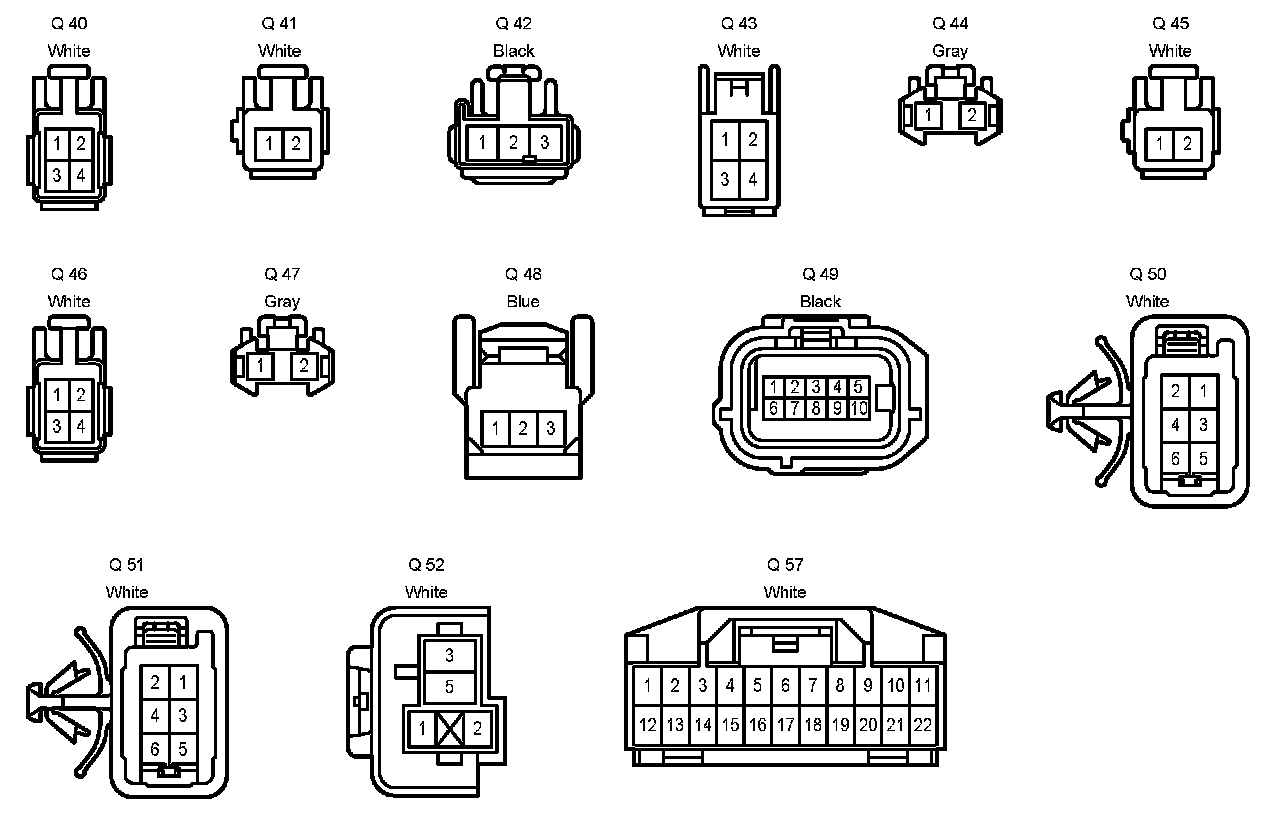 Q 40
White
1 2
3 4

Q 41
White
1 2

Q 42
Black
1 2 3

Q 43
White
1 2
3 4

Q 44
Gray
1 2

Q 45
White
1 2

Q 46
White
1 2
3 4

Q 47
Gray
1 2

Q 48
Blue
1 2 3

Q 49
Black
1 2 3 4 5
6 7 8 9 10

Q 50
White
2 1
4 3
6 5

Q 51
White
2 1
4 3
6 5

Q 52
White
3
5
1 2

Q 57
White
1 2 3 4 5 6 7 8 9 10 11
12 13 14 15 16 17 18 19 20 21 22