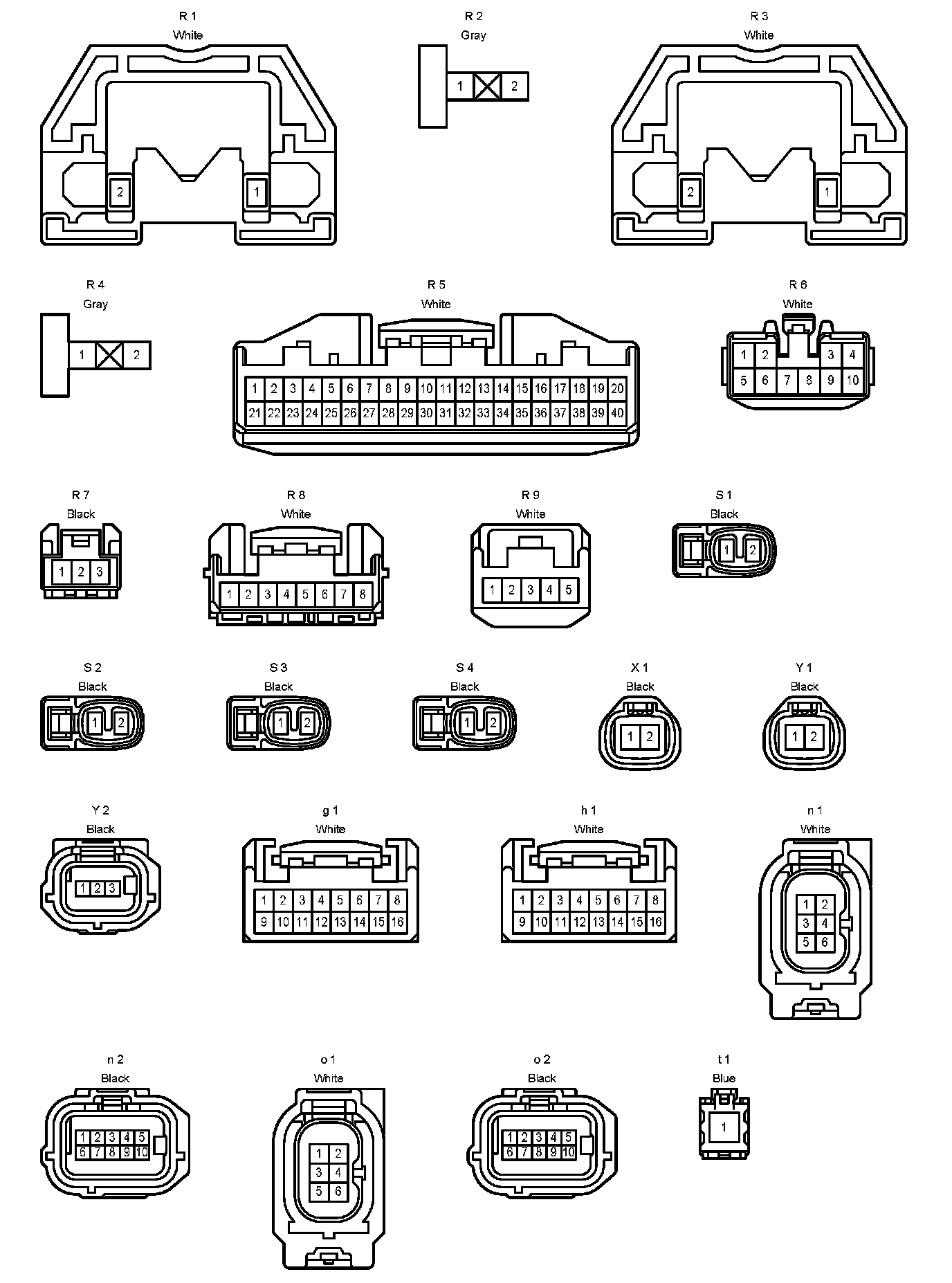 R 1
White
2 1

R 2
Gray
1 2

R 3
White
2 1

R 4
Gray
1 2

R 5
White
1 2 3 4 5 6 7 8 9 10 11 12 13 14 15 16 17 18 19 20
21 22 23 24 25 26 27 28 29 30 31 32 33 34 35 36 37 38 39 40

R 6
White
1 2 3 4
5 6 7 8 9 10

R 7
Black
1 2 3

R 8
White
1 2 3 4 5 6 7 8

R 9
White
1 2 3 4 5

S 1
Black
1 2

S 2
Black
1 2

S 3
Black
1 2

S 4
Black
1 2

X 1
Black
1 2

Y 1
Black
1 2

Y 2
Black
1 2 3

g 1
White
1 2 3 4 5 6 7 8
9 10 11 12 13 14 15 16

h 1
White
1 2 3 4 5 6 7 8
9 10 11 12 13 14 15 16

n 1
White
1 2
3 4
5 6

n 2
Black
1 2 3 4 5
6 7 8 9 10

o 1
White
1 2
3 4
5 6

o 2
Black
1 2 3 4 5
6 7 8 9 10

t 1
Blue
1