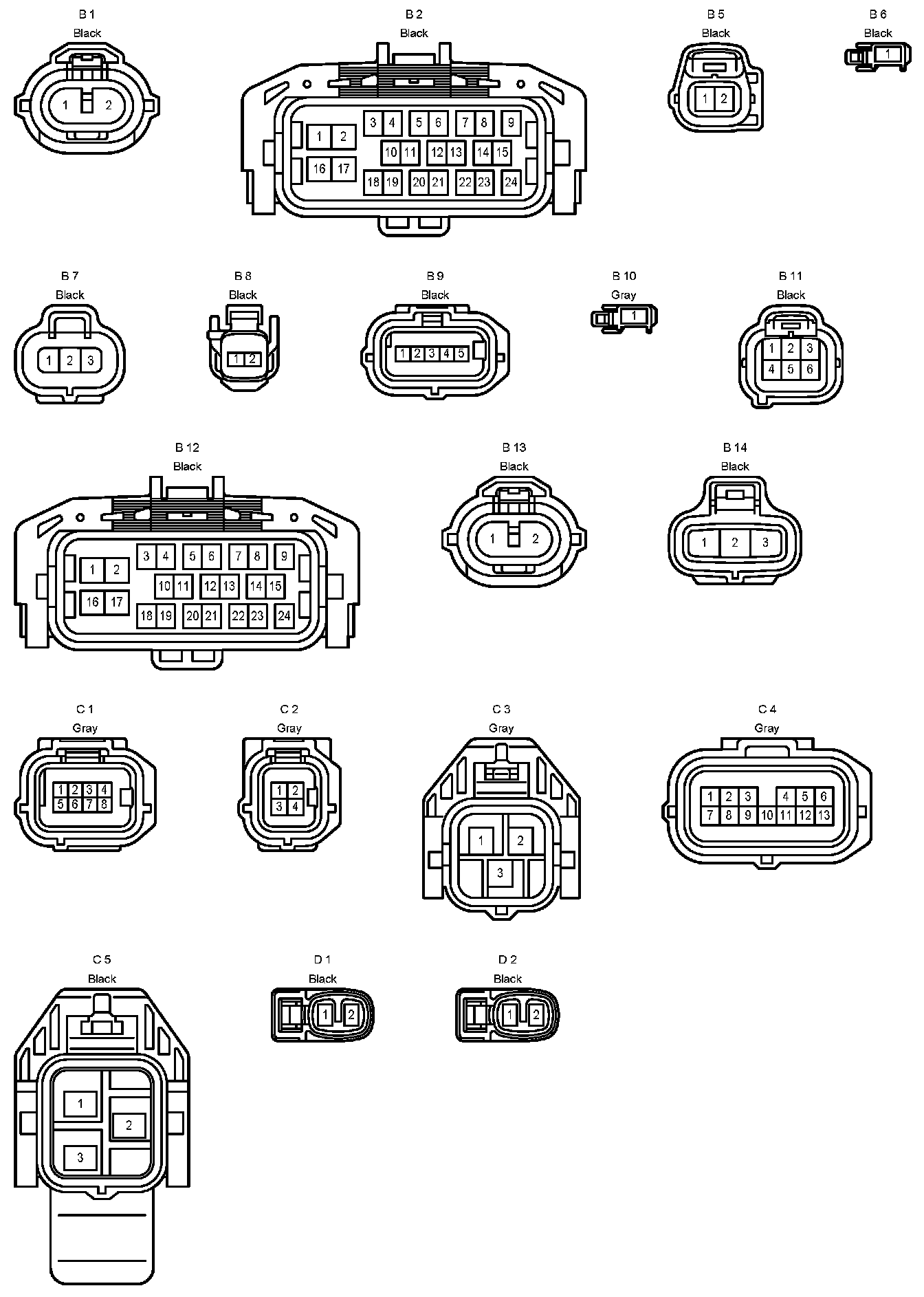 B 1
Black
1 2

B 2
Black
1 2 3 4 5 6 7 8 9 10 11 12 13 14 15 16 17 18 19 20 21 22 23 24

B 5
Black
1 2

B 6
Black
1

B 7
Black
1 2 3

B 8
Black
1 2

B 9
Black
1 2 3 4 5

B 10
Gray
1

B 11
Black
1 2 3 4 5 6

B 12
Black
1 2 3 4 5 6 7 8 9 10 11 12 13 14 15 16 17 18 19 20 21 22 23 24

B 13
Black
1 2

B 14
Black
1 2 3

C 1
Gray
1 2 3 4 5 6 7 8

C 2
Gray
1 2 3 4

C 3
Gray
1 2 3

C 4
Gray
1 2 3 4 5 6 7 8 9 10 11 12 13

C 5
Black
1 2 3

D 1
Black
1 2

D 2
Black
1 2