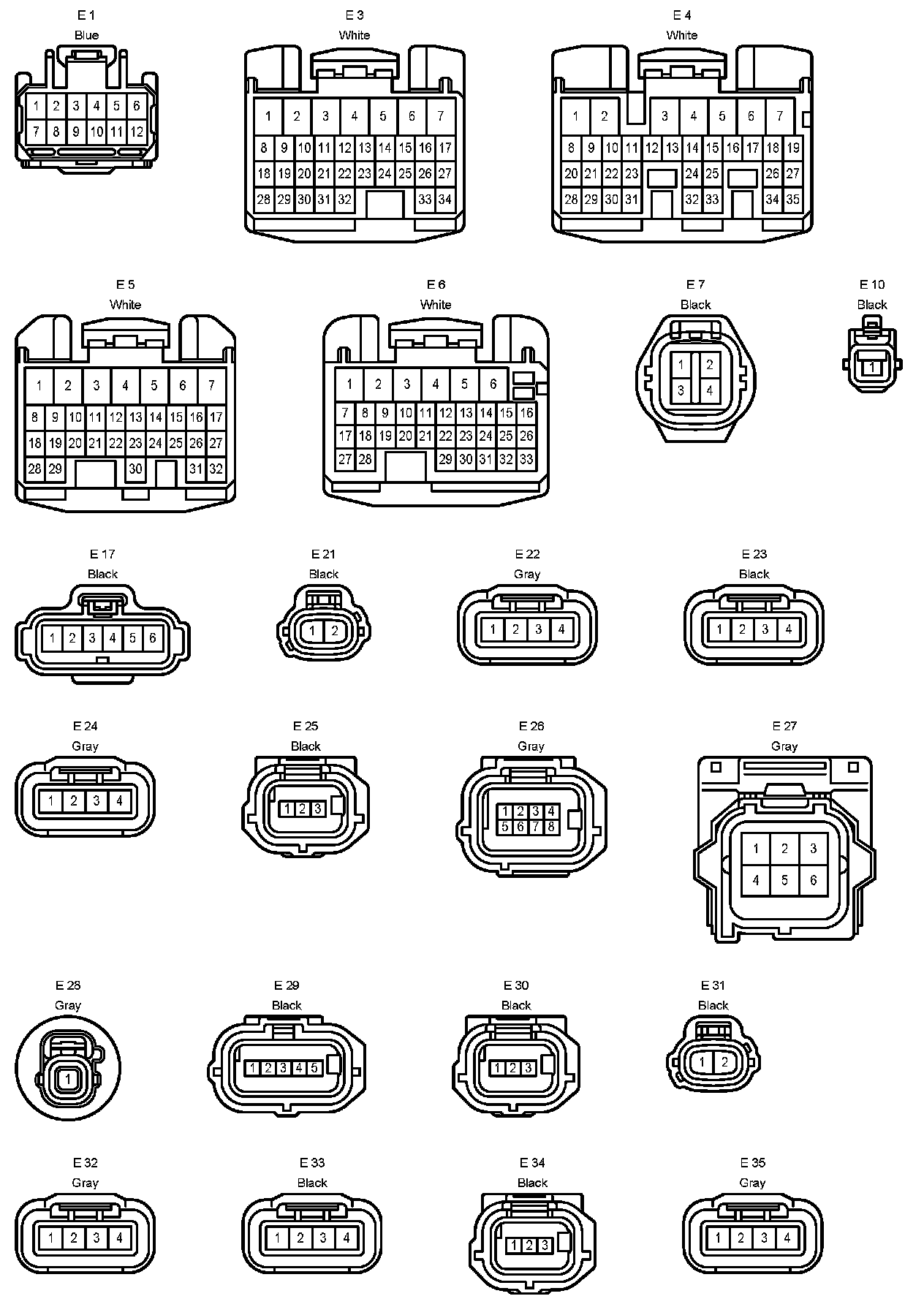 E 1
Blue
1 2 3 4 5 6
7 8 9 10 11 12

E 3
White
1 2 3 4 5 6 7
8 9 10 11 12 13 14 15 16 17
18 19 20 21 22 23 24 25 26 27
28 29 30 31 32 33 34

E 4
White
1 2 3 4 5 6 7
8 9 10 11 12 13 14 15 16 17 18 19
20 21 22 23 24 25 26 27
28 29 30 31 32 33 34 35

E 5
White
1 2 3 4 5 6 7
8 9 10 11 12 13 14 15 16 17
18 19 20 21 22 23 24 25 26 27
28 29 30 31 32

E 6
White
1 2 3 4 5 6
7 8 9 10 11 12 13 14 15 16
17 18 19 20 21 22 23 24 25 26
27 28 29 30 31 32 33

E 7
Black
1 2
3 4

E 10
Black
1

E 17
Black
1 2 3 4 5 6

E 21
Black
1 2

E 22
Gray
1 2 3 4

E 23
Black
1 2 3 4

E 24
Gray
1 2 3 4

E 25
Black
1 2 3

E 26
Gray
1 2 3 4
5 6 7 8

E 27
Gray
1 2 3
4 5 6

E 28
Gray
1

E 29
Black
1 2 3 4 5

E 30
Black
1 2 3

E 31
Black
1 2

E 32
Gray
1 2 3 4

E 33
Black
1 2 3 4

E 34
Black
1 2 3

E 35
Gray
1 2 3 4