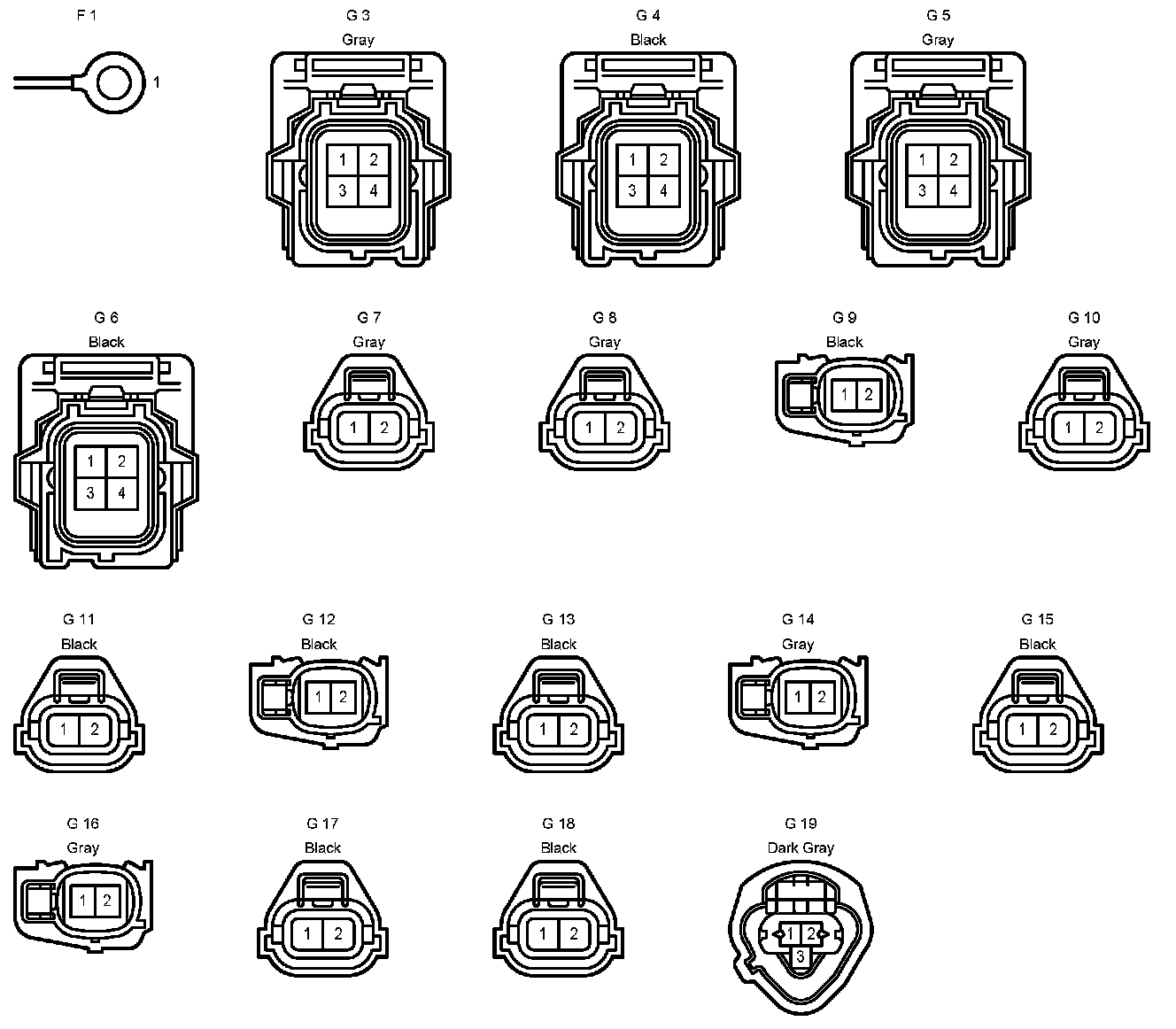 F 1

1

G 3
Gray
1 2
3 4

G 4
Black
1 2
3 4

G 5
Gray
1 2
3 4

G 6
Black
1 2
3 4

G 7
Gray
1 2

G 8
Gray
1 2

G 9
Black
1 2

G 10
Gray
1 2

G 11
Black
1 2

G 12
Black
1 2

G 13
Black
1 2

G 14
Gray
1 2

G 15
Black
1 2

G 16
Gray
1 2

G 17
Black
1 2

G 18
Black
1 2

G 19
Dark Gray
1 2
3