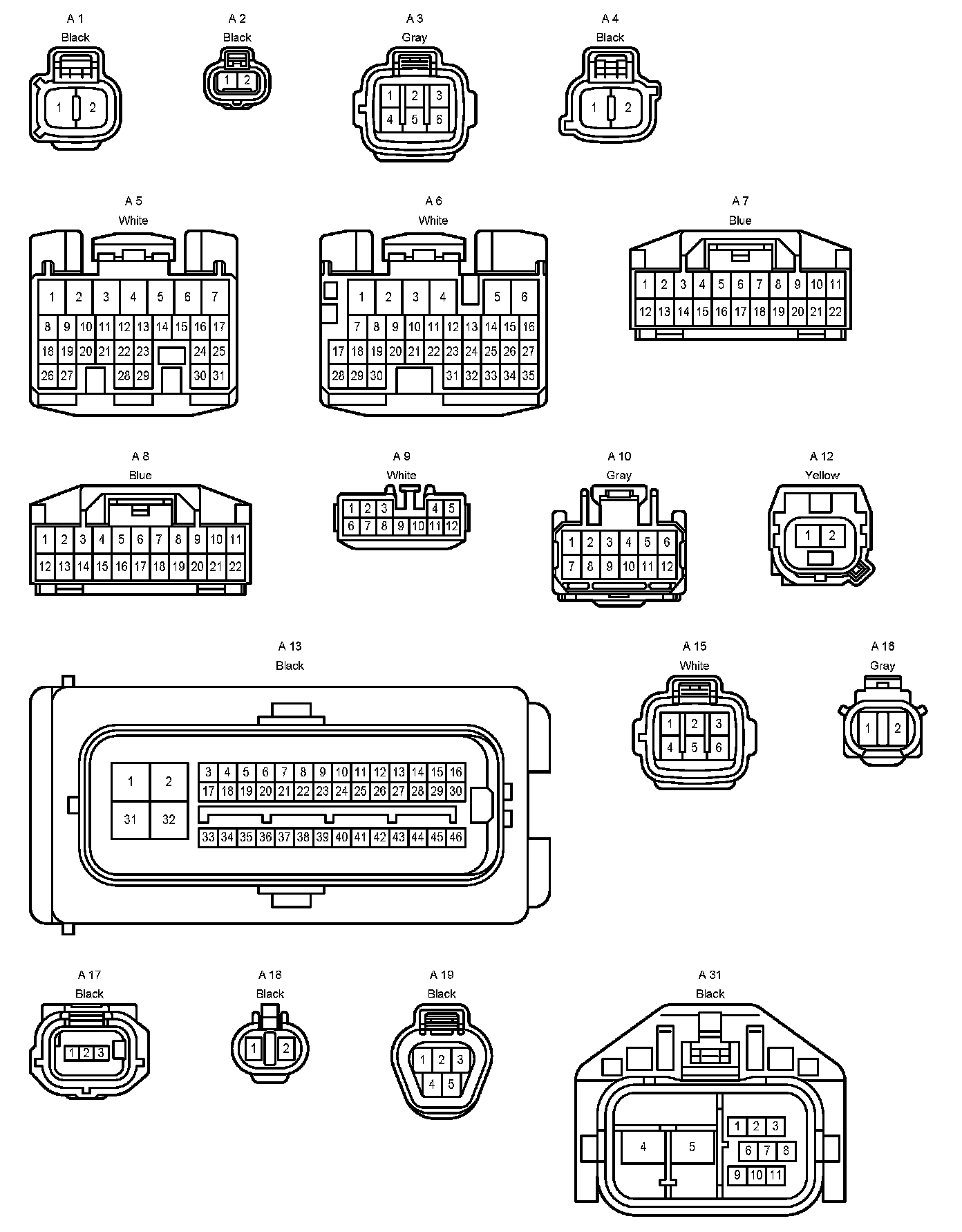 A 1
Black
1 2

A 2
Black
1 2

A 3
Gray
1 2 3
4 5 6

A 4
Black
1 2

A 5
White
1 2 3 4 5 6 7
8 9 10 11 12 13 14 15 16 17
18 19 20 21 22 23 24 25
26 27 28 29 30 31

A 6
White
1 2 3 4 5 6
7 8 9 10 11 12 13 14 15 16
17 18 19 20 21 22 23 24 25 26 27
28 29 30 31 32 33 34 35

A 7
Blue
1 2 3 4 5 6 7 8 9 10 11
12 13 14 15 16 17 18 19 20 21 22

A 8
Blue
1 2 3 4 5 6 7 8 9 10 11
12 13 14 15 16 17 18 19 20 21 22

A 9
White
1 2 3 4 5
6 7 8 9 10 11 12

A 10
Gray
1 2 3 4 5 6
7 8 9 10 11 12

A 12
Yellow
1 2

A 13
Black
1 2
31 32
3 4 5 6 7 8 9 10 11 12 13 14 15 16
17 18 19 20 21 22 23 24 25 26 27 28 29 30
33 34 35 36 37 38 39 40 41 42 43 44 45 46

A 15
White
1 2 3
4 5 6

A 16
Gray
1 2

A 17
Black
1 2 3

A 18
Black
1 2

A 19
Black
1 2 3
4 5

A 31
Black
4 5
1 2 3
6 7 8
9 10 11