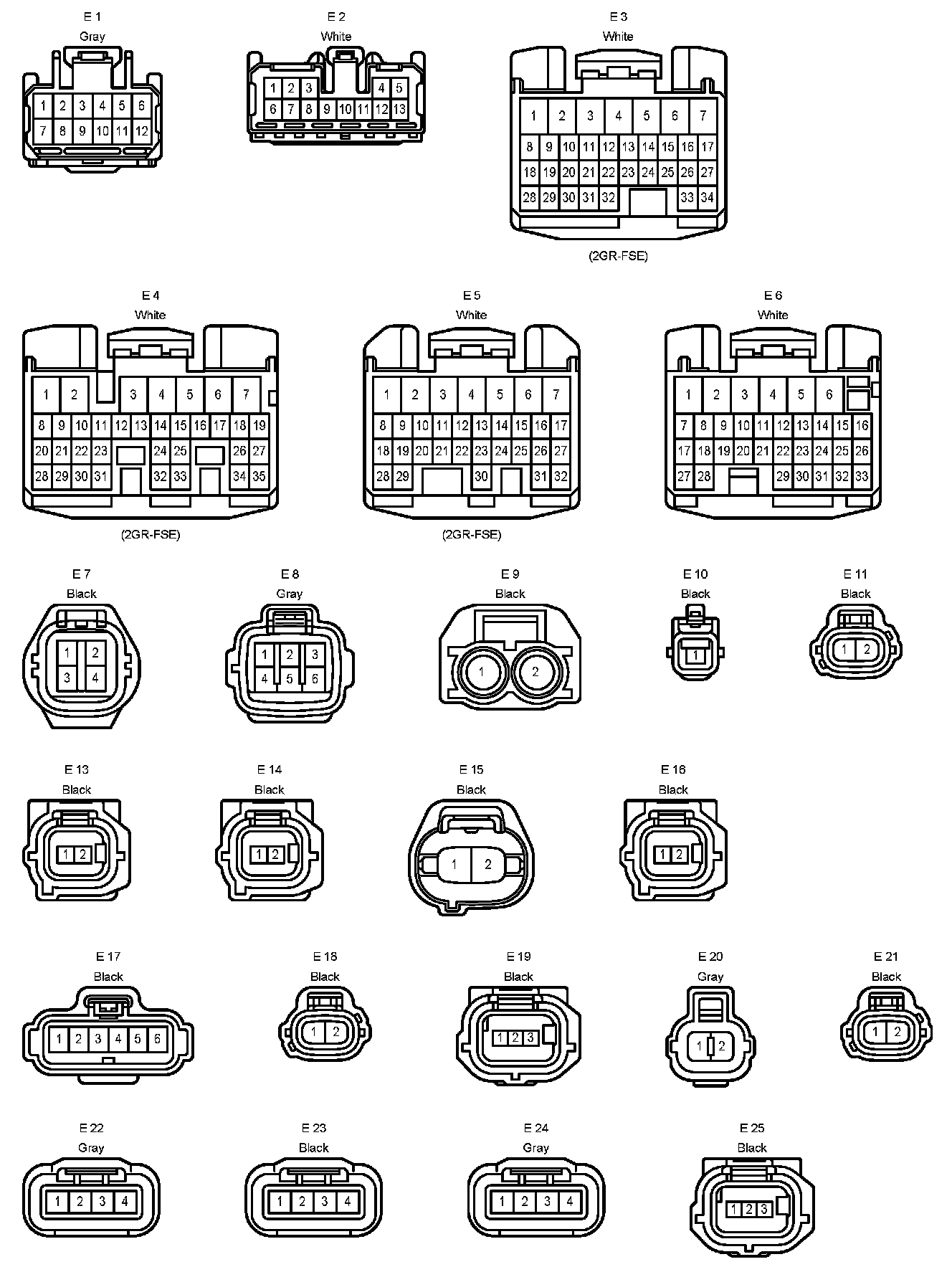 E 1
Gray
1 2 3 4 5 6
7 8 9 10 11 12

E 2
White
1 2 3 4 5
6 7 8 9 10 11 12 13

E 3
White
1 2 3 4 5 6 7
8 9 10 11 12 13 14 15 16 17
18 19 20 21 22 23 24 25 26 27
28 29 30 31 32 33 34
(2GR-FSE)

E 4
White
1 2 3 4 5 6 7
8 9 10 11 12 13 14 15 16 17 18 19
20 21 22 23 24 25 26 27
28 29 30 31 32 33 34 35
(2GR-FSE)

E 5
White
1 2 3 4 5 6 7
8 9 10 11 12 13 14 15 16 17
18 19 20 21 22 23 24 25 26 27
28 29 30 31 32
(2GR-FSE)

E 6
White
1 2 3 4 5 6
7 8 9 10 11 12 13 14 15 16
17 18 19 20 21 22 23 24 25 26
27 28 29 30 31 32 33

E 7
Black
1 2
3 4

E 8
Gray
1 2 3
4 5 6

E 9
Black
1 2

E 10
Black
1

E 11
Black
1 2

E 13
Black
1 2

E 14
Black
1 2

E 15
Black
1 2

E 16
Black
1 2

E 17
Black
1 2 3 4 5 6

E 18
Black
1 2

E 19
Black
1 2 3

E 20
Gray
1 2

E 21
Black
1 2

E 22
Gray
1 2 3 4

E 23
Black
1 2 3 4

E 24
Gray
1 2 3 4

E 25
Black
1 2 3