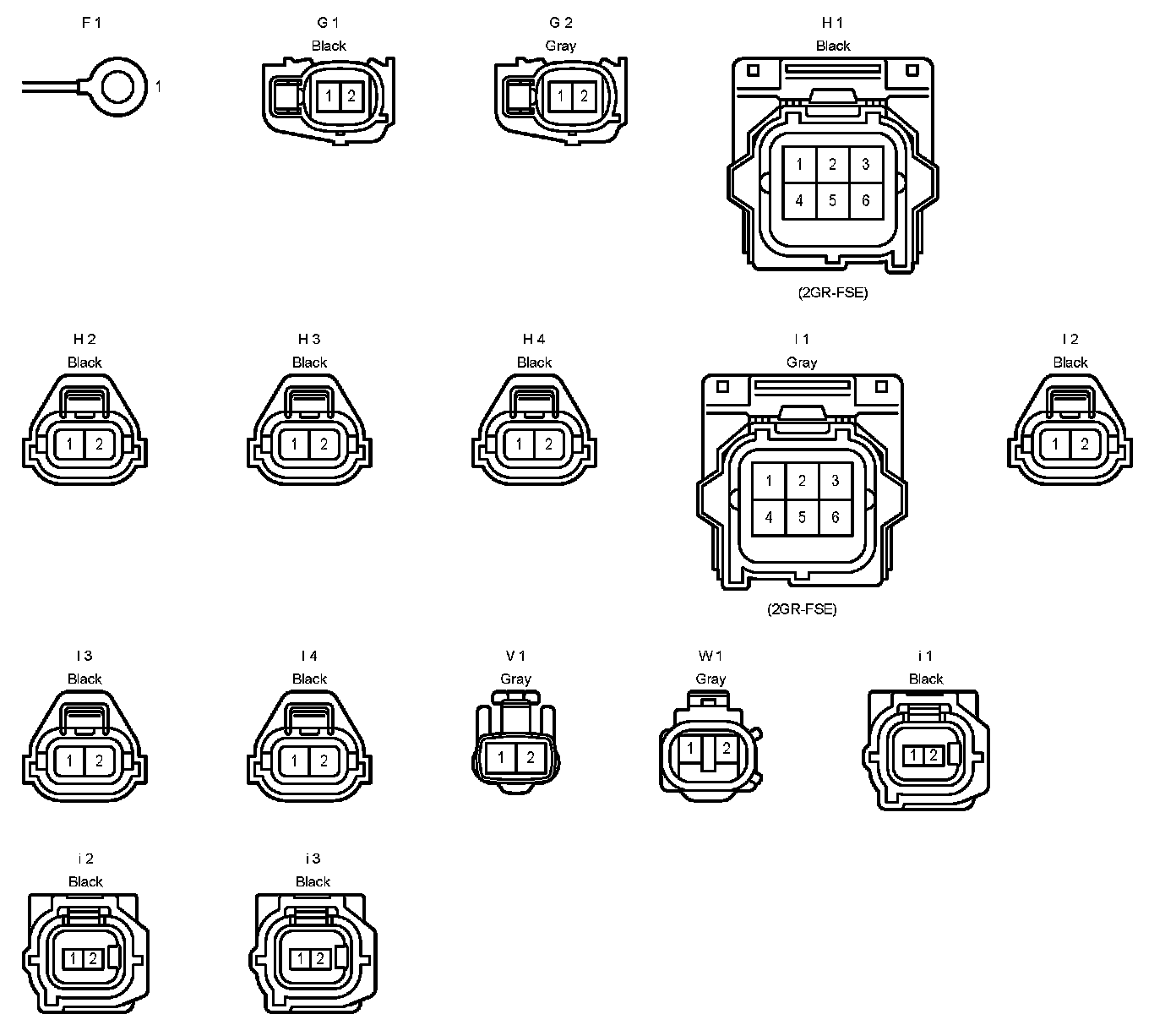 F 1

1

G 1
Black
1 2

G 2
Gray
1 2

H 1
Black
1 2 3
4 5 6
(2GR-FSE)

H 2
Black
1 2

H 3
Black
1 2

H 4
Black
1 2

I 1
Gray
1 2 3
4 5 6
(2GR-FSE)

I 2
Black
1 2

I 3
Black
1 2

I 4
Black
1 2

V 1
Gray
1 2

W 1
Gray
1 2

i 1
Black
1 2

i 2
Black
1 2

i 3
Black
1 2