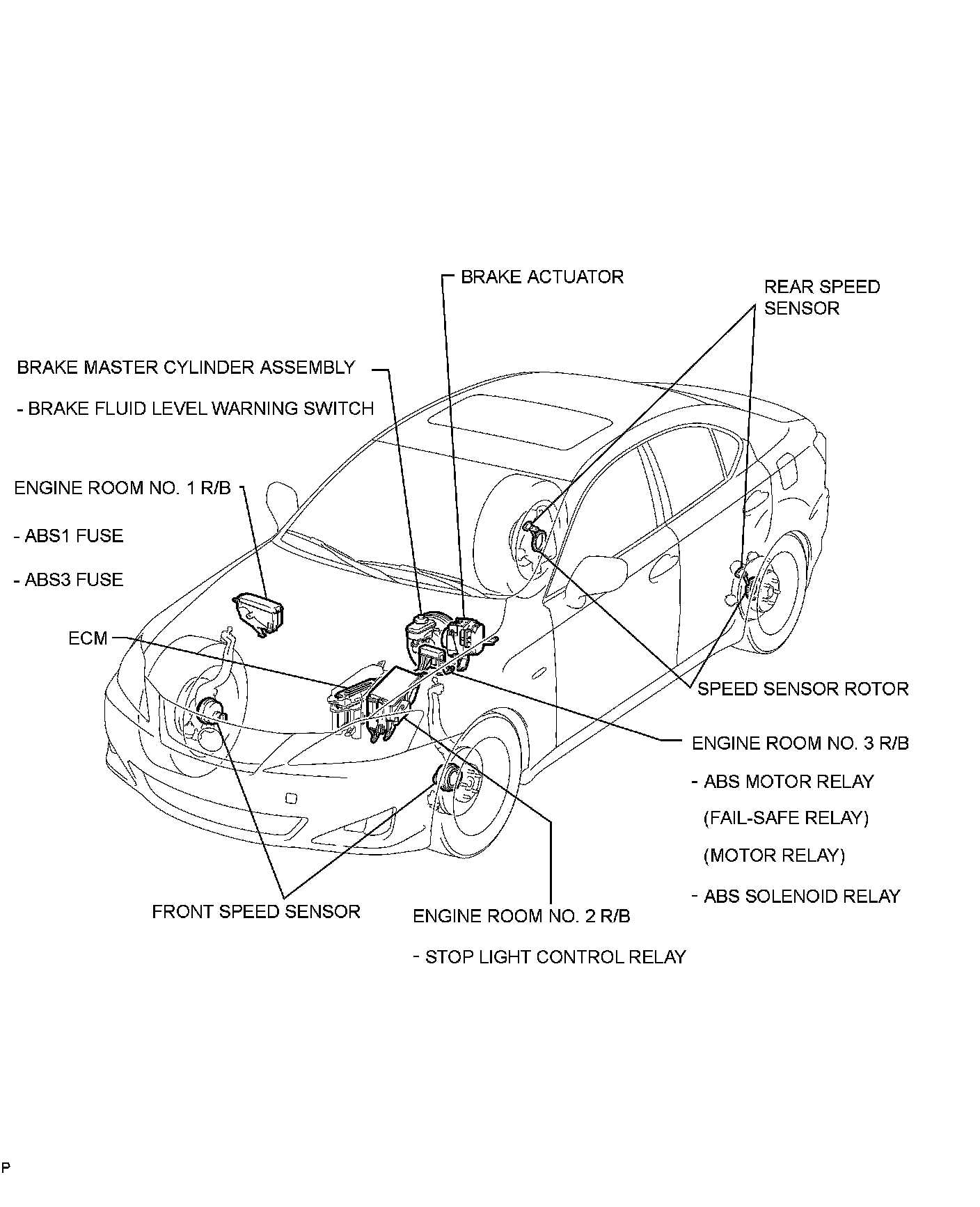 BRAKE ACTUATOR

REAR SPEED SENSOR

BRAKE MASTER CYLINDER ASSEMBLY

- BRAKE FLUID LEVEL WARNING SWITCH

ENGINE ROOM NO. 1 R/B

- ABS1 FUSE

- ABS3 FUSE

ECM

SPEED SENSOR ROTOR

ENGINE ROOM NO. 3 R/B

- ABS MOTOR RELAY

(FAIL-SAFE RELAY)

(MOTOR RELAY)

- ABS SOLENOID RELAY

FRONT SPEED SENSOR

ENGINE ROOM NO. 2 R/B

- STOP LIGHT CONTROL RELAY

P