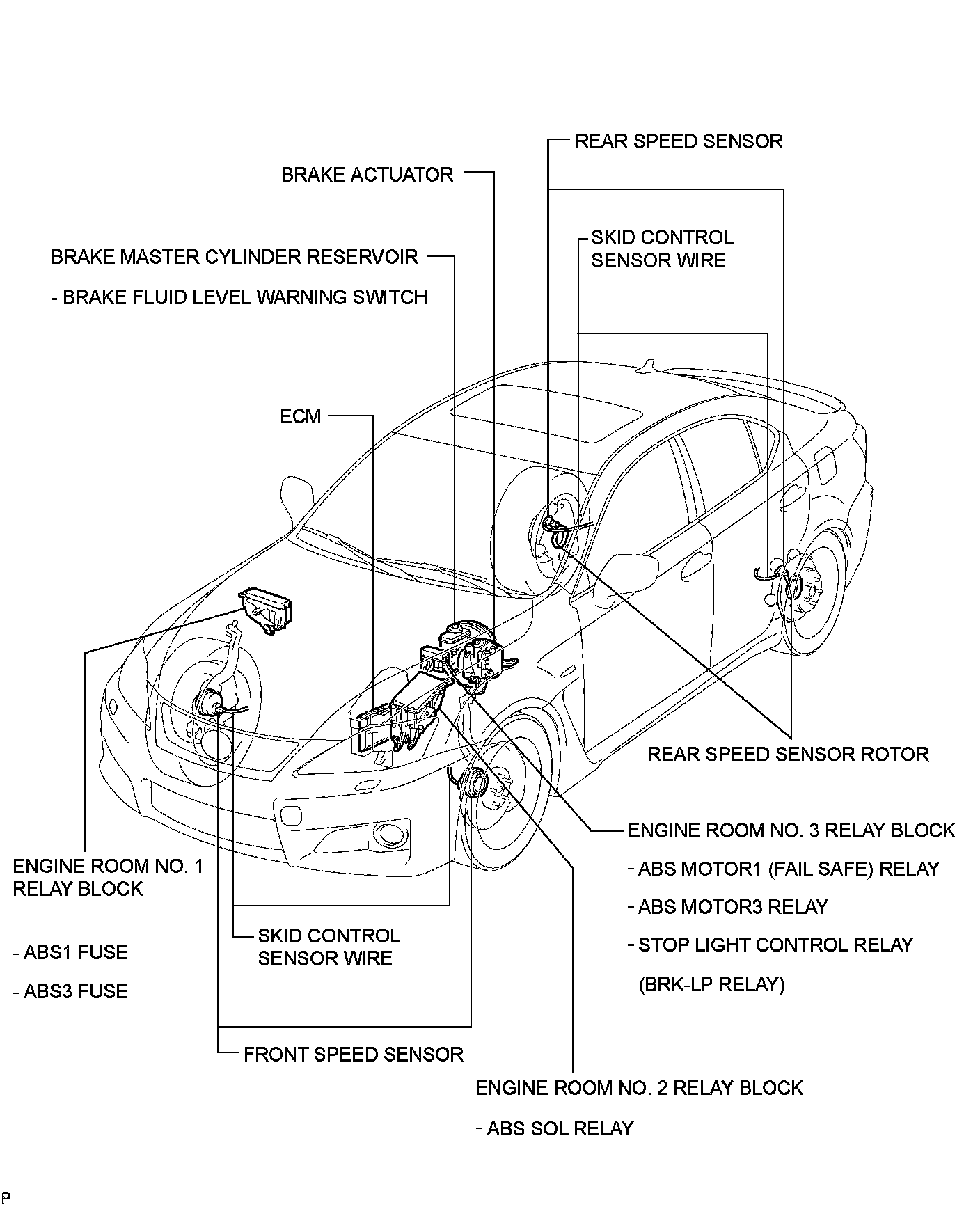 REAR SPEED SENSOR

BRAKE ACTUATOR

SKID CONTROL SENSOR WIRE

BRAKE MASTER CYLINDER RESERVOIR

- BRAKE FLUID LEVEL WARNING SWITCH

ECM

REAR SPEED SENSOR ROTOR

ENGINE ROOM NO. 3 RELAY BLOCK

- ABS MOTOR1 (FAIL SAFE) RELAY

- ABS MOTOR3 RELAY

- STOP LIGHT CONTROL RELAY (BRK-LP RELAY)

ENGINE ROOM NO. 1 RELAY BLOCK

- ABS1 FUSE

- ABS3 FUSE

SKID CONTROL SENSOR WIRE

FRONT SPEED SENSOR

ENGINE ROOM NO. 2 RELAY BLOCK

- ABS SOL RELAY

P