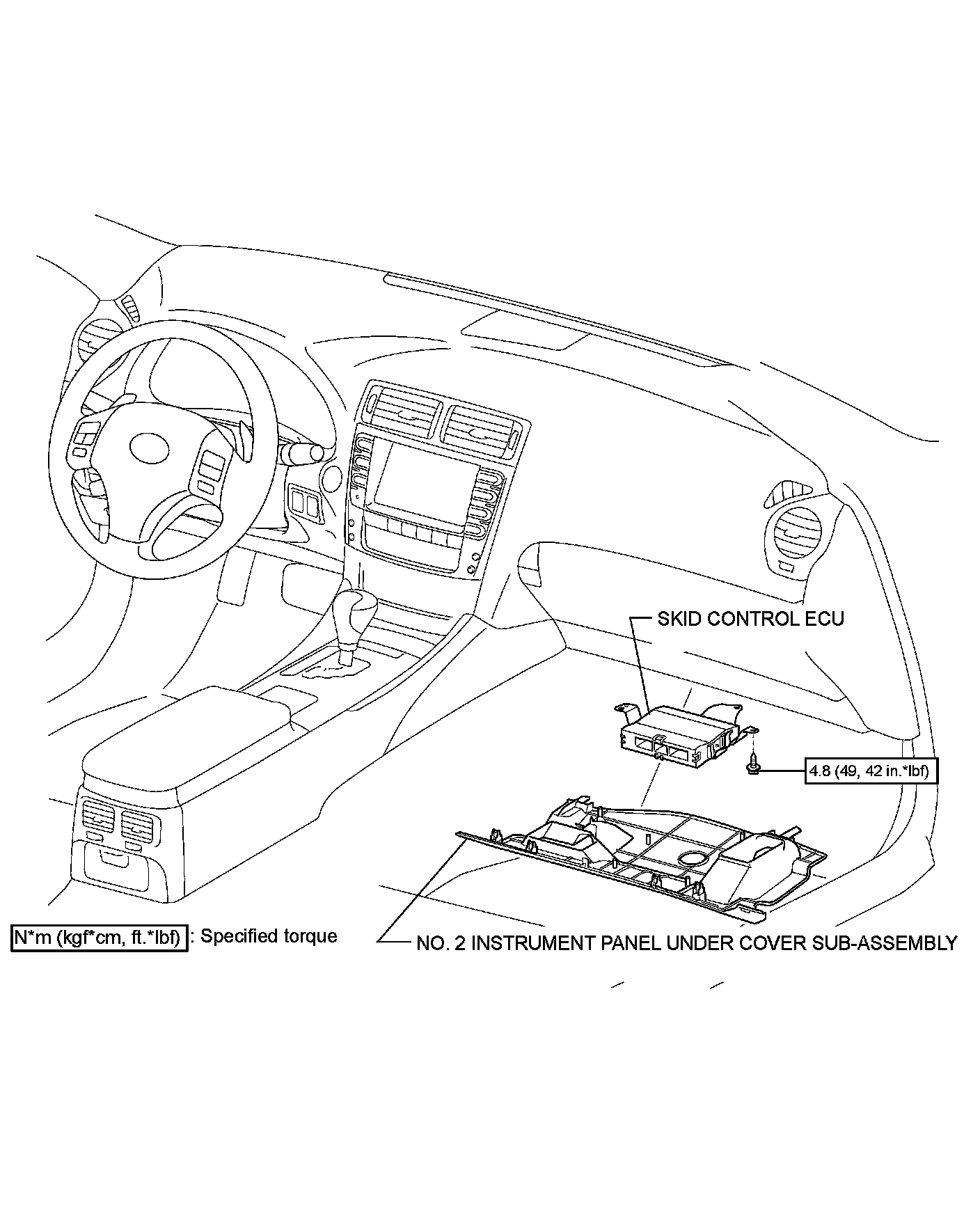 SKID CONTROL ECU

4.8 (49, 42 in.*lbf)

N*m (kgf*cm, ft.*lbf) : Specified torque

NO. 2 INSTRUMENT PANEL UNDER COVER SUB-ASSEMBLY