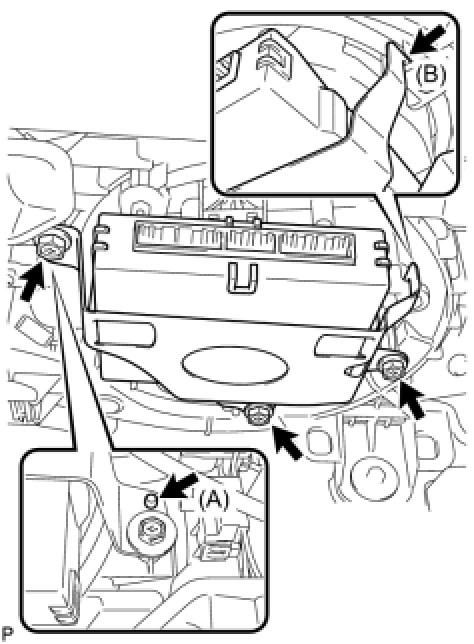 (B)

(A)

P