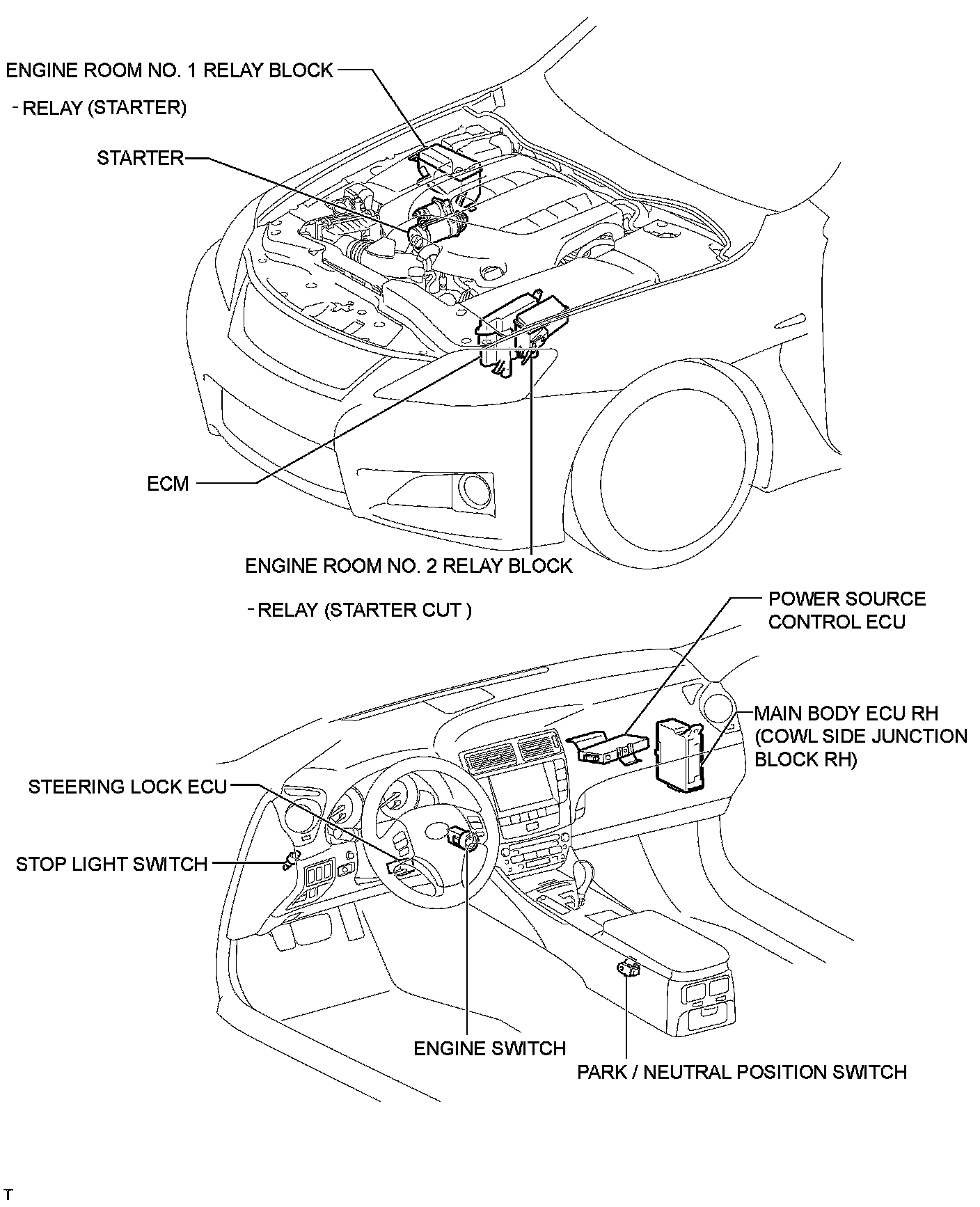 ENGINE ROOM NO. 1 RELAY BLOCK

- RELAY (STARTER)

STARTER

ECM

ENGINE ROOM NO. 2 RELAY BLOCK

- RELAY (STARTER CUT )

POWER SOURCE CONTROL ECU

MAIN BODY ECU RH (COWL SIDE JUNCTION BLOCK RH)

STEERING LOCK ECU

STOP LIGHT SWITCH

ENGINE SWITCH

PARK / NEUTRAL POSITION SWITCH

T