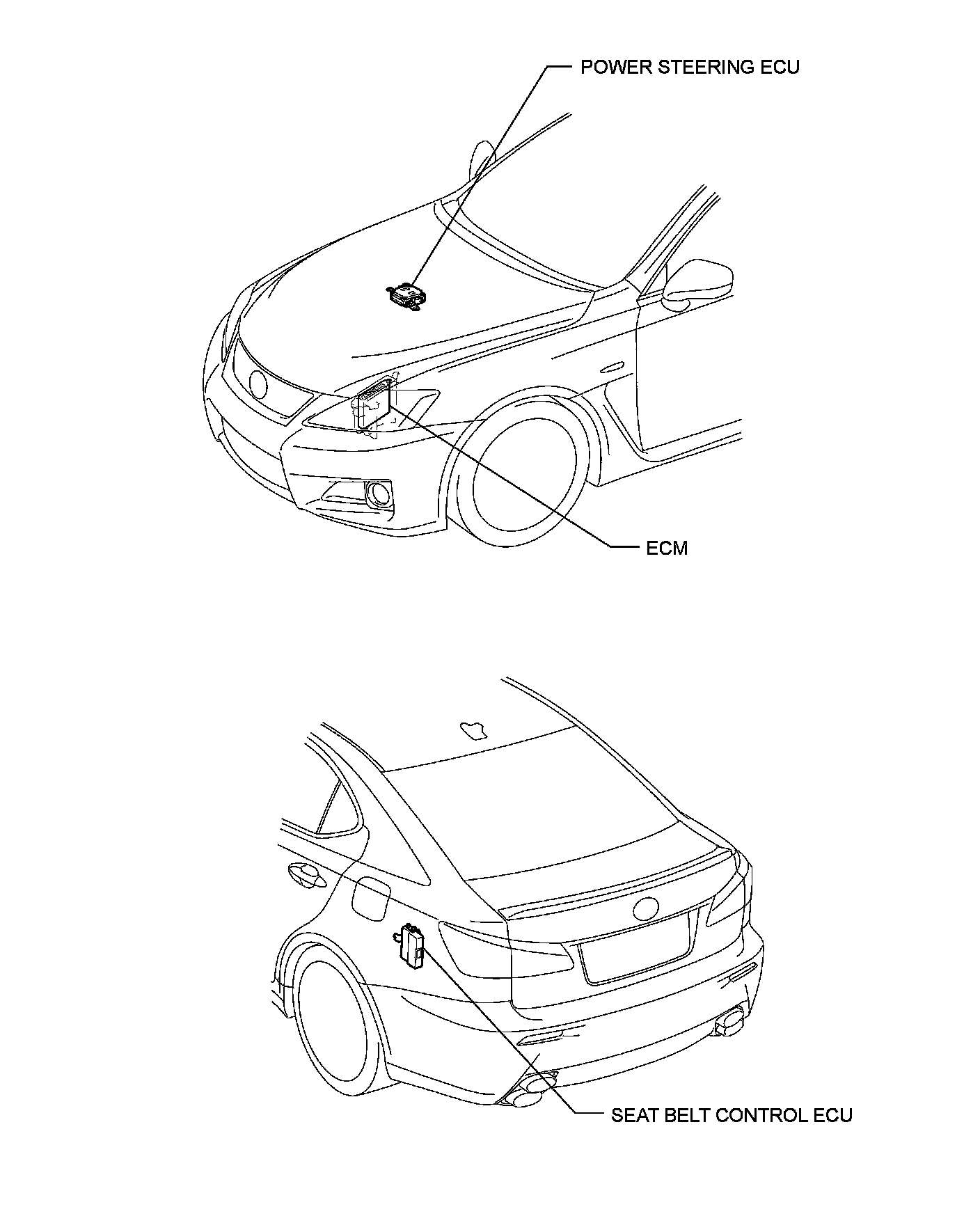 POWER STEERING ECU

ECM

SEAT BELT CONTROL ECU