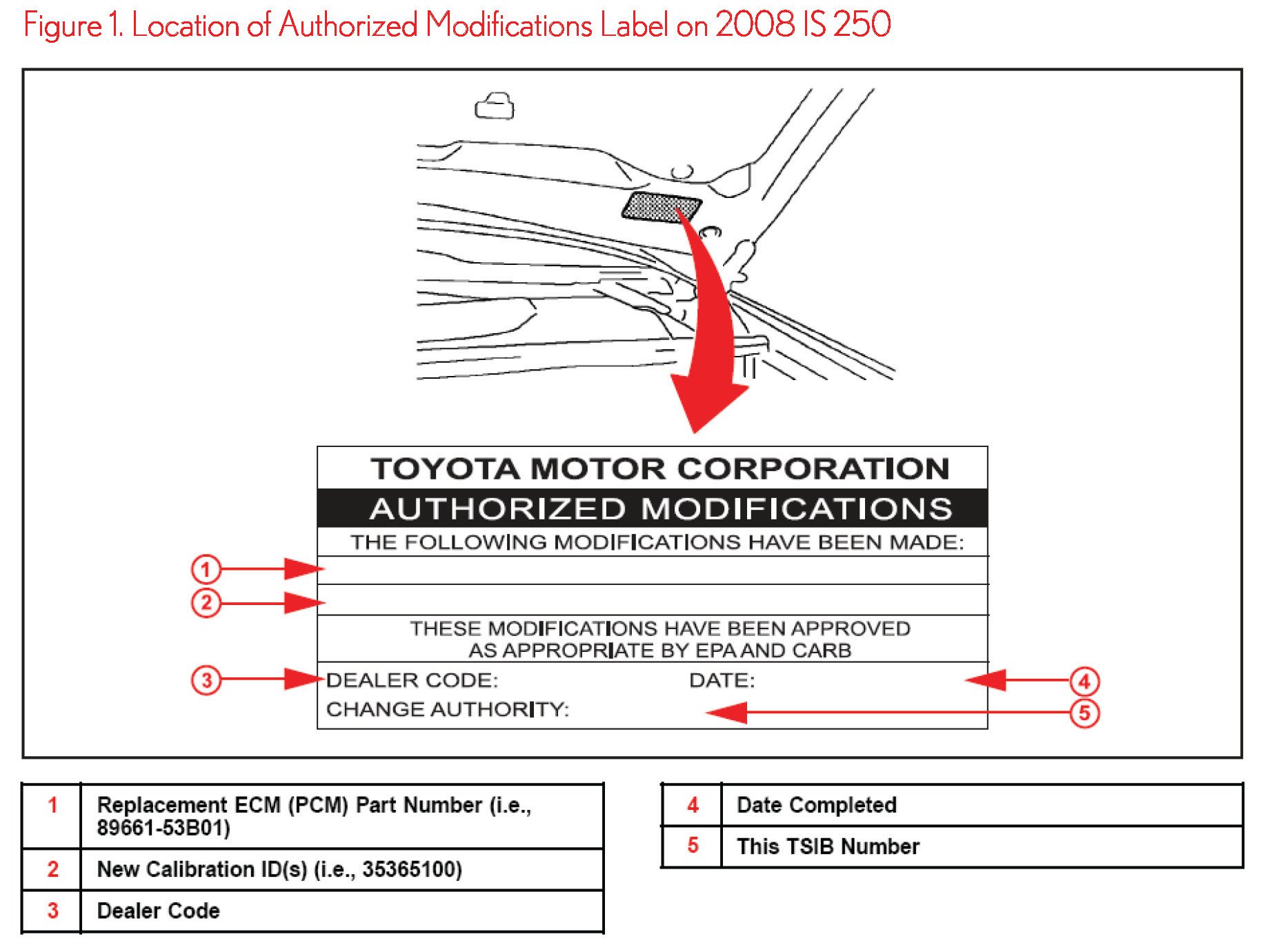 Figure 1. Location of Authorized Modifications Label on 2008 IS 250

TOYOTA MOTOR CORPORATION
AUTHORIZED MODIFICATIONS
THE FOLLOWING MODIFICATIONS HAVE BEEN MADE:

1

2

THESE MODIFICATIONS HAVE BEEN APPROVED AS APPROPRIATE BY EPA AND CARB

3 DEALER CODE: DATE: 4
CHANGE AUTHORITY: 5

| 1 | Replacement ECM (PCM) Part Number (i.e., 89661-53B01) |
|---|---|
| 2 | New Calibration ID(s) (i.e., 35365100) |
| 3 | Dealer Code |

| 4 | Date Completed |
|---|---|
| 5 | This TSIB Number |