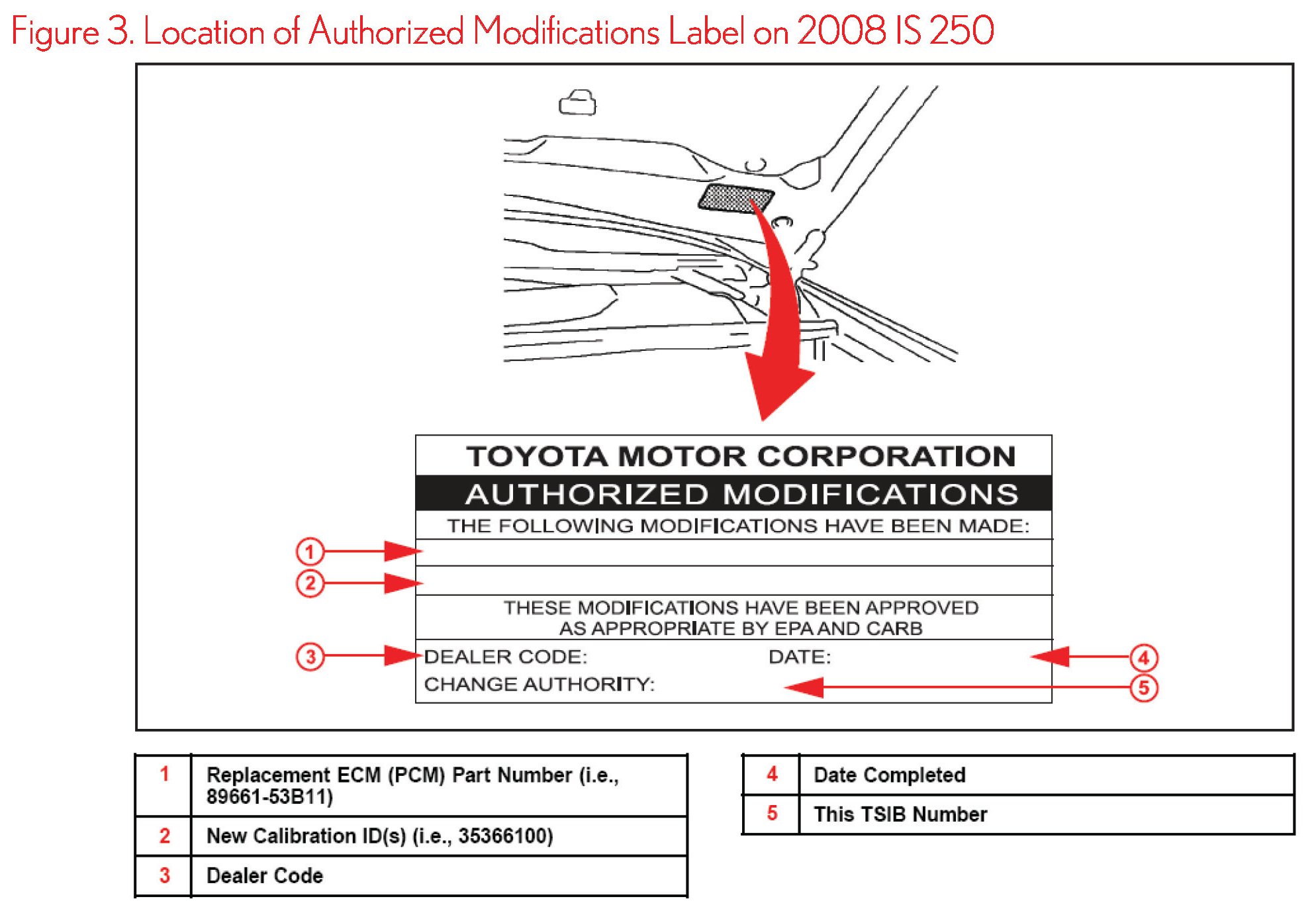 Figure 3. Location of Authorized Modifications Label on 2008 IS 250

TOYOTA MOTOR CORPORATION
AUTHORIZED MODIFICATIONS
THE FOLLOWING MODIFICATIONS HAVE BEEN MADE:

1

2

THESE MODIFICATIONS HAVE BEEN APPROVED AS APPROPRIATE BY EPA AND CARB

3 DEALER CODE: DATE: 4
CHANGE AUTHORITY: 5

| 1 | Replacement ECM (PCM) Part Number (i.e., 89661-53B11) |
|---|---|
| 2 | New Calibration ID(s) (i.e., 35366100) |
| 3 | Dealer Code |

| 4 | Date Completed |
|---|---|
| 5 | This TSIB Number |