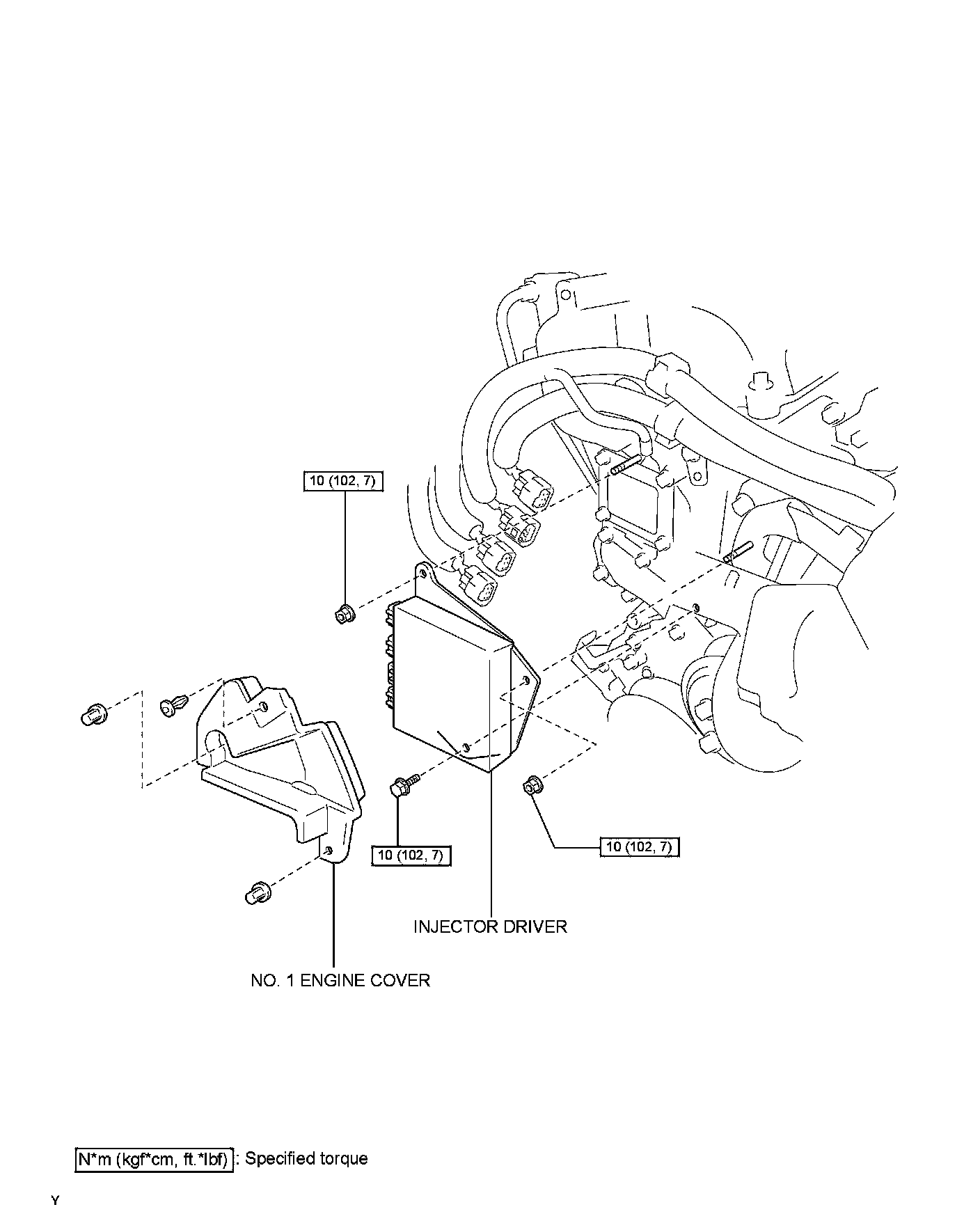 10 (102, 7)

10 (102, 7)

10 (102, 7)

INJECTOR DRIVER

NO. 1 ENGINE COVER

N*m (kgf*cm, ft.*lbf) : Specified torque

Y