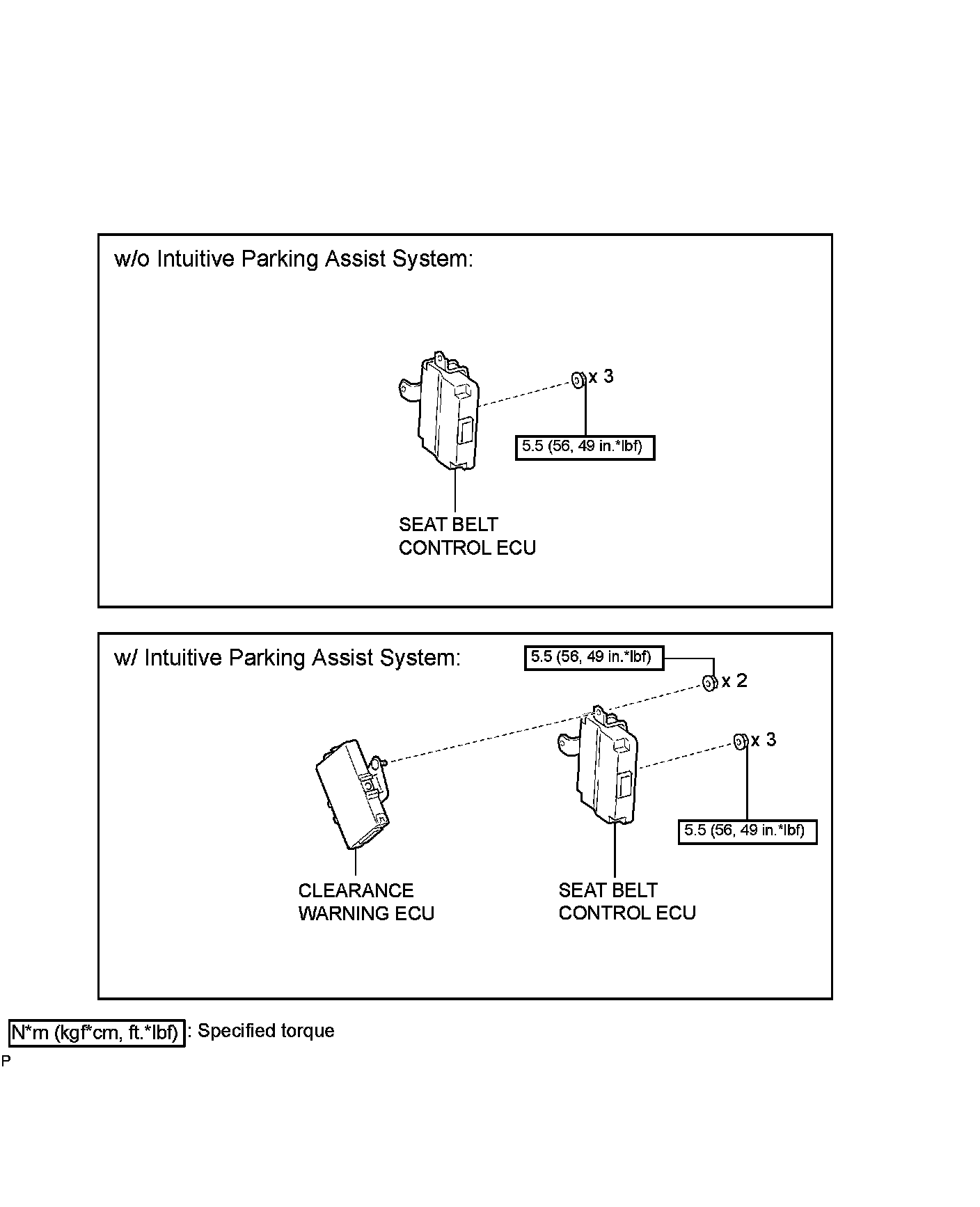 w/o Intuitive Parking Assist System:

x 3

5.5 (56, 49 in.*lbf)

SEAT BELT CONTROL ECU

w/ Intuitive Parking Assist System:

5.5 (56, 49 in.*lbf)

x 2

x 3

5.5 (56, 49 in.*lbf)

CLEARANCE WARNING ECU

SEAT BELT CONTROL ECU

N*m (kgf*cm, ft.*lbf) : Specified torque

P