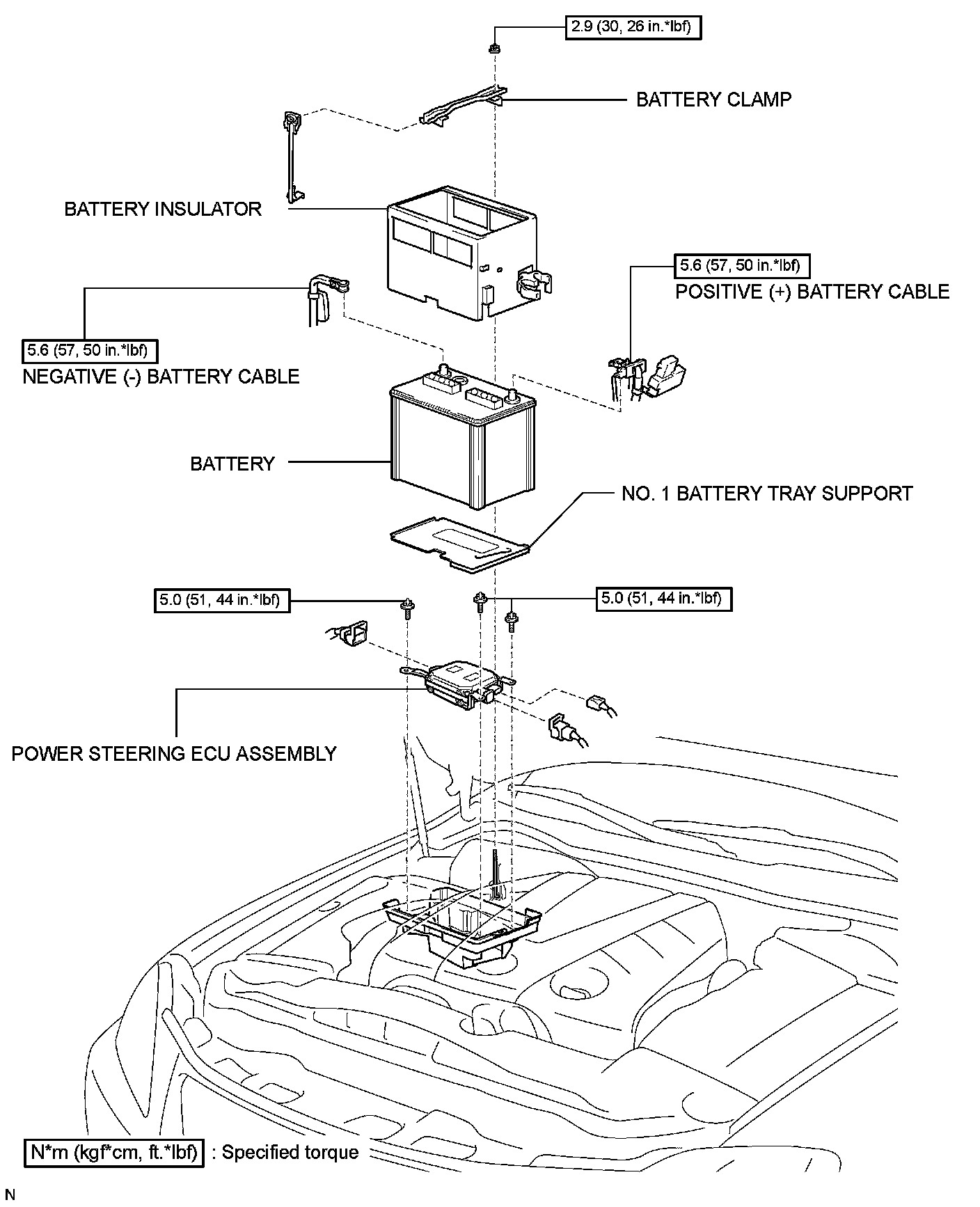 2.9 (30, 26 in.*lbf)

BATTERY CLAMP

BATTERY INSULATOR

5.6 (57, 50 in.*lbf)
POSITIVE (+) BATTERY CABLE

5.6 (57, 50 in.*lbf)
NEGATIVE (-) BATTERY CABLE

BATTERY

NO. 1 BATTERY TRAY SUPPORT

5.0 (51, 44 in.*lbf)

5.0 (51, 44 in.*lbf)

POWER STEERING ECU ASSEMBLY

N*m (kgf*cm, ft.*lbf) : Specified torque

N