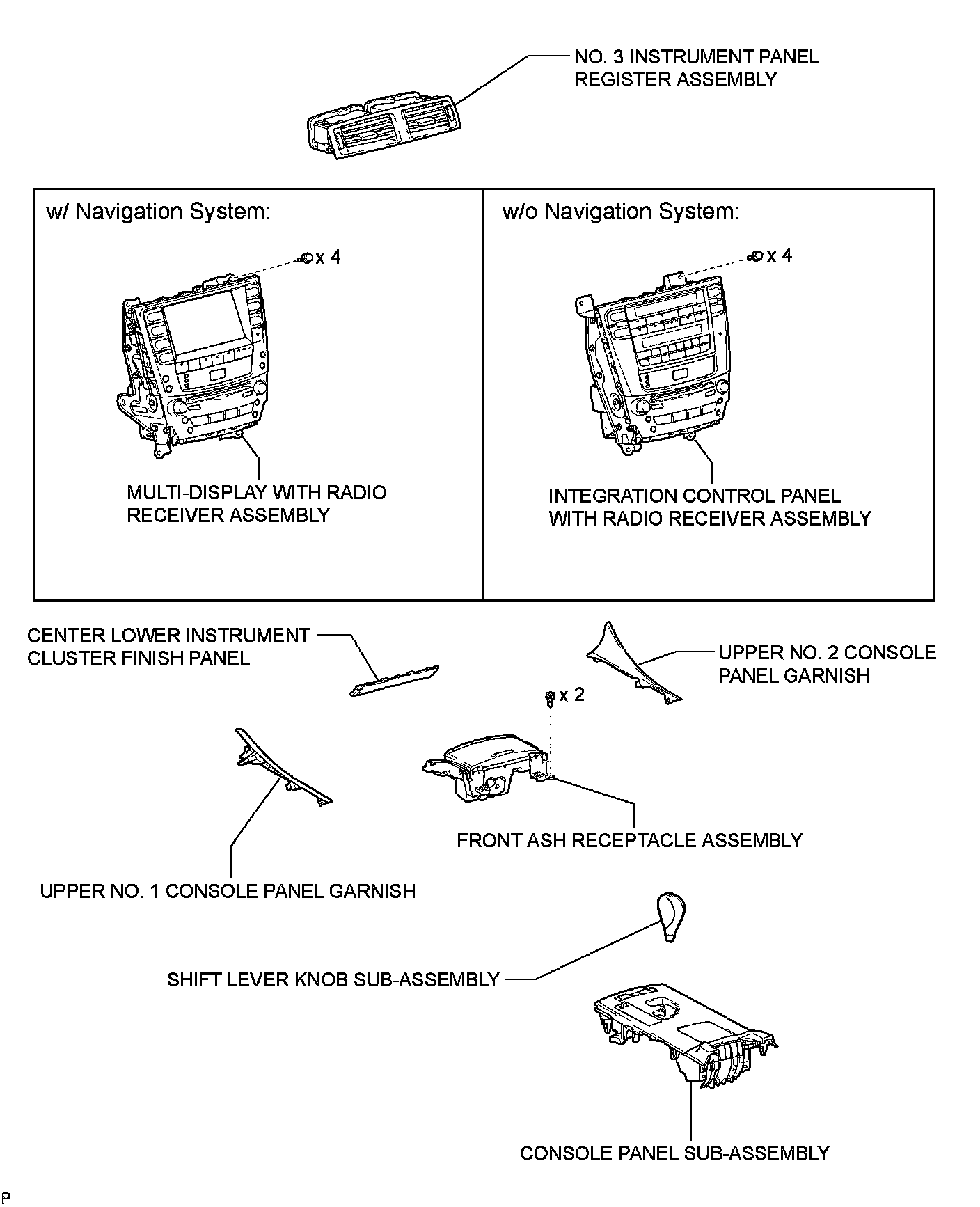 NO. 3 INSTRUMENT PANEL REGISTER ASSEMBLY

w/ Navigation System:

x 4

MULTI-DISPLAY WITH RADIO RECEIVER ASSEMBLY

w/o Navigation System:

x 4

INTEGRATION CONTROL PANEL WITH RADIO RECEIVER ASSEMBLY

CENTER LOWER INSTRUMENT CLUSTER FINISH PANEL

UPPER NO. 2 CONSOLE PANEL GARNISH

x 2

FRONT ASH RECEPTACLE ASSEMBLY

UPPER NO. 1 CONSOLE PANEL GARNISH

SHIFT LEVER KNOB SUB-ASSEMBLY

CONSOLE PANEL SUB-ASSEMBLY

P