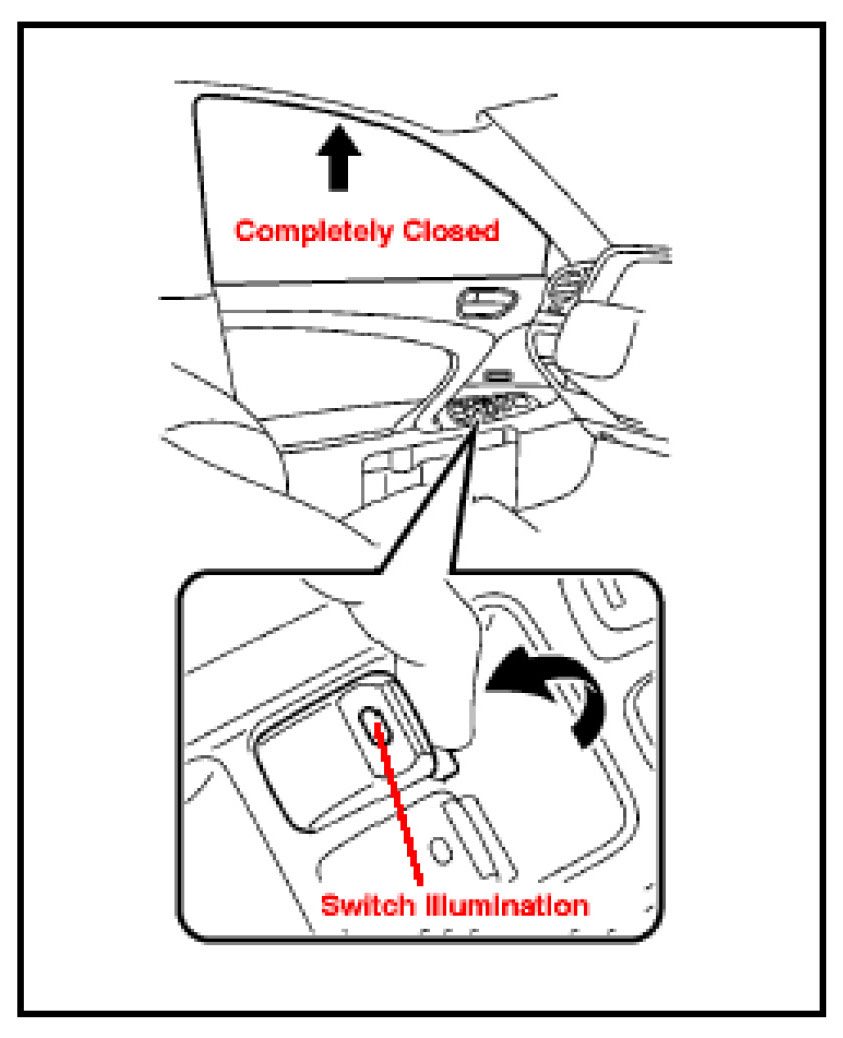 Completely Closed

Switch Illumination