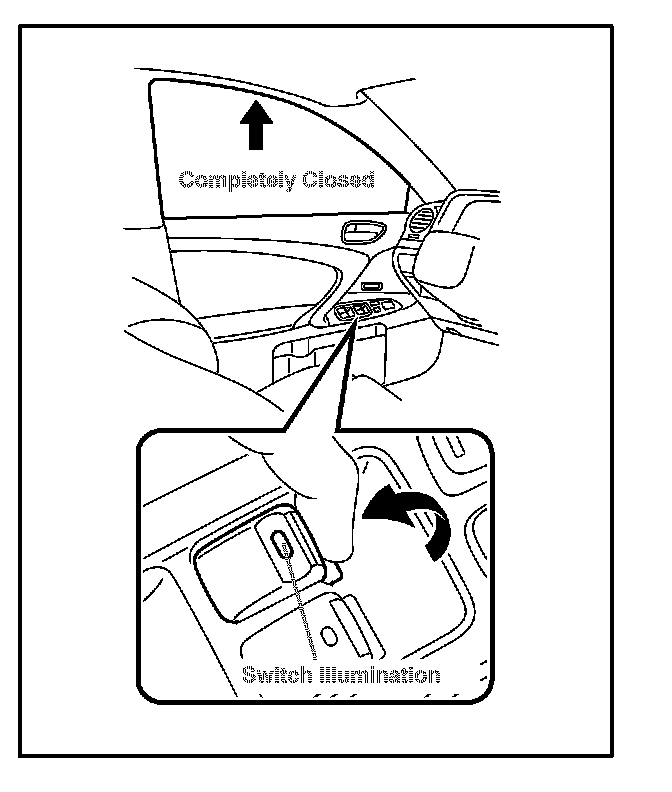 Completely Closed

Switch Illumination