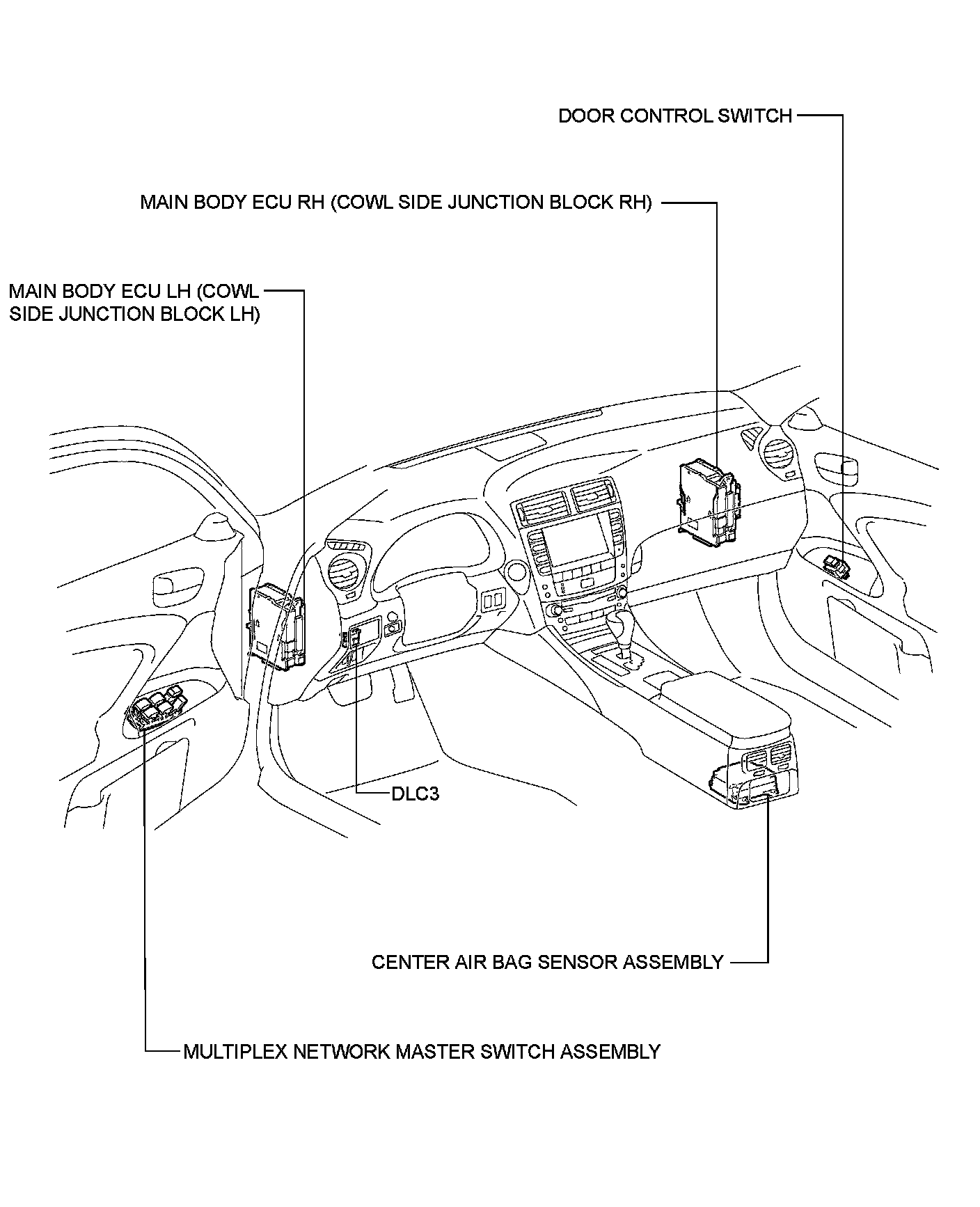 DOOR CONTROL SWITCH

MAIN BODY ECU RH (COWL SIDE JUNCTION BLOCK RH)

MAIN BODY ECU LH (COWL SIDE JUNCTION BLOCK LH)

DLC3

CENTER AIR BAG SENSOR ASSEMBLY

MULTIPLEX NETWORK MASTER SWITCH ASSEMBLY