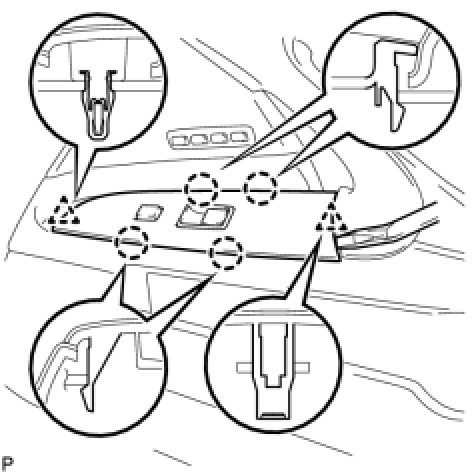 P