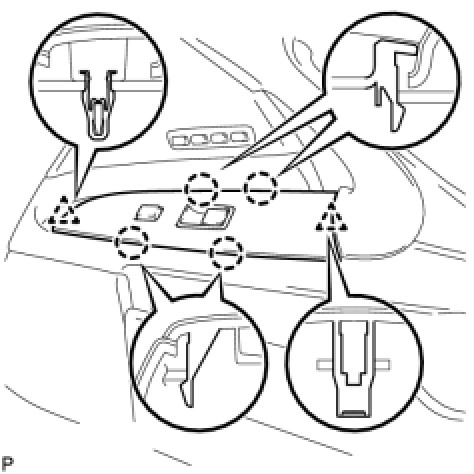 P