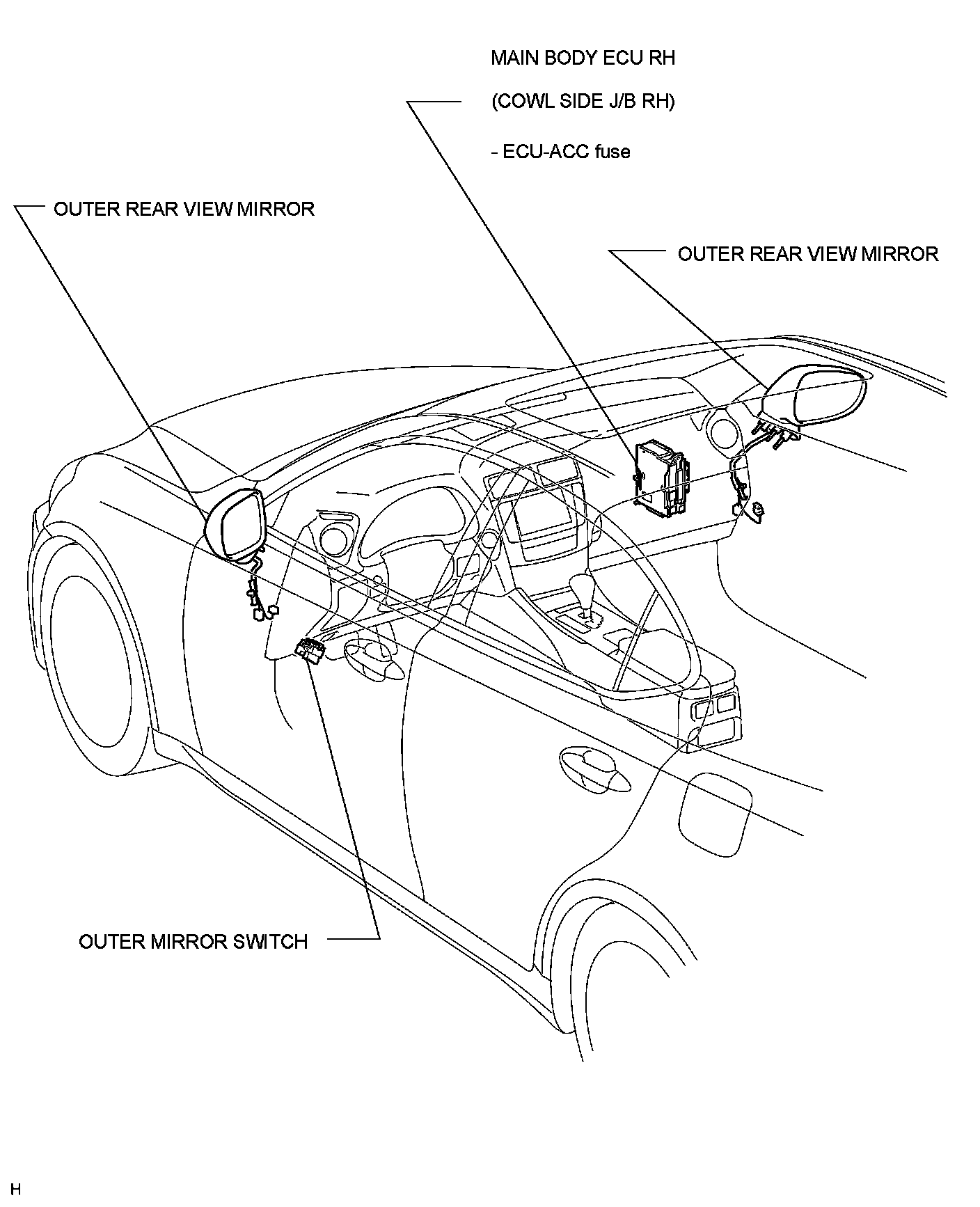 MAIN BODY ECU RH

(COWL SIDE J/B RH)

- ECU-ACC fuse

OUTER REAR VIEW MIRROR

OUTER REAR VIEW MIRROR

OUTER MIRROR SWITCH

H