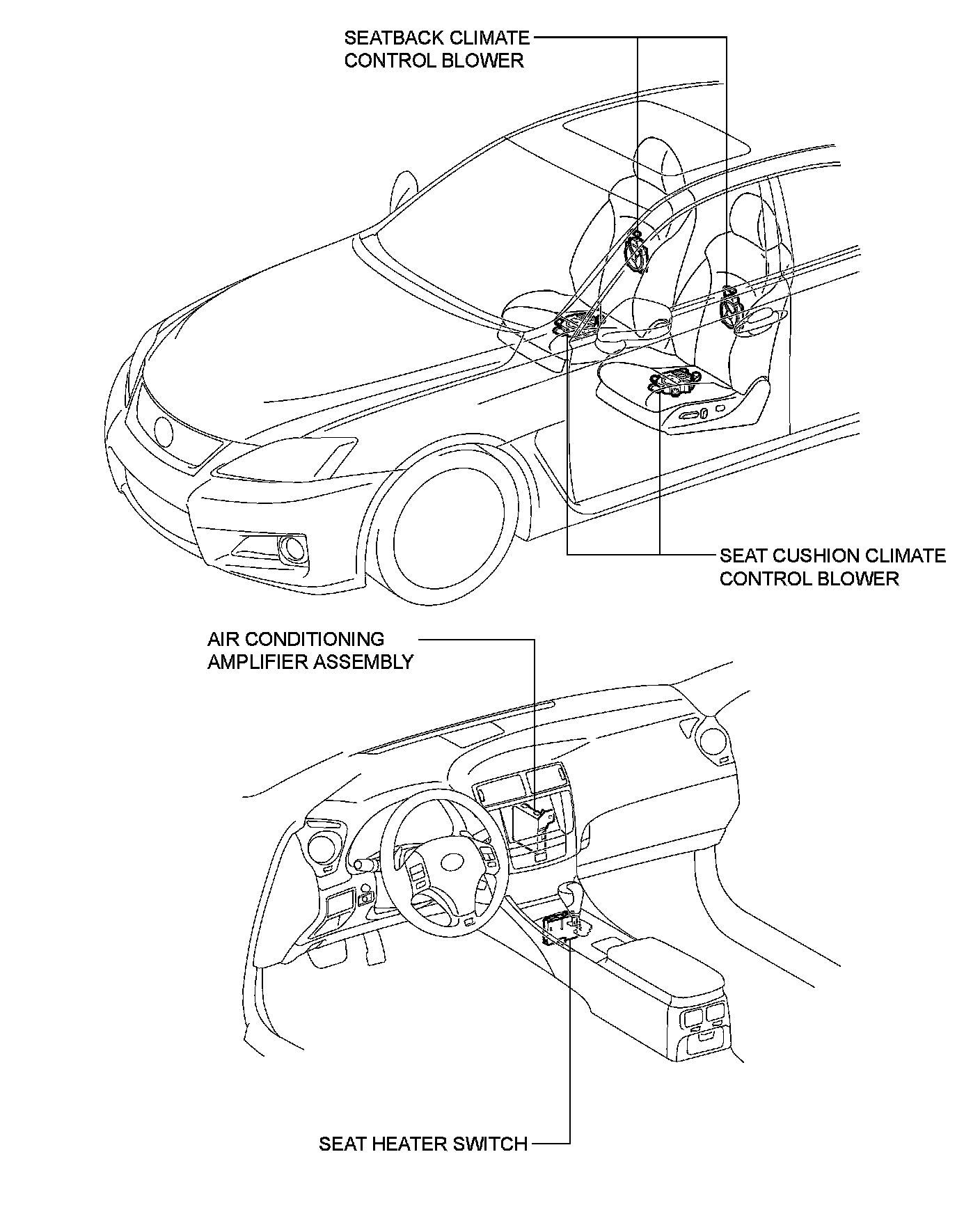 SEATBACK CLIMATE CONTROL BLOWER

SEAT CUSHION CLIMATE CONTROL BLOWER

AIR CONDITIONING AMPLIFIER ASSEMBLY

SEAT HEATER SWITCH