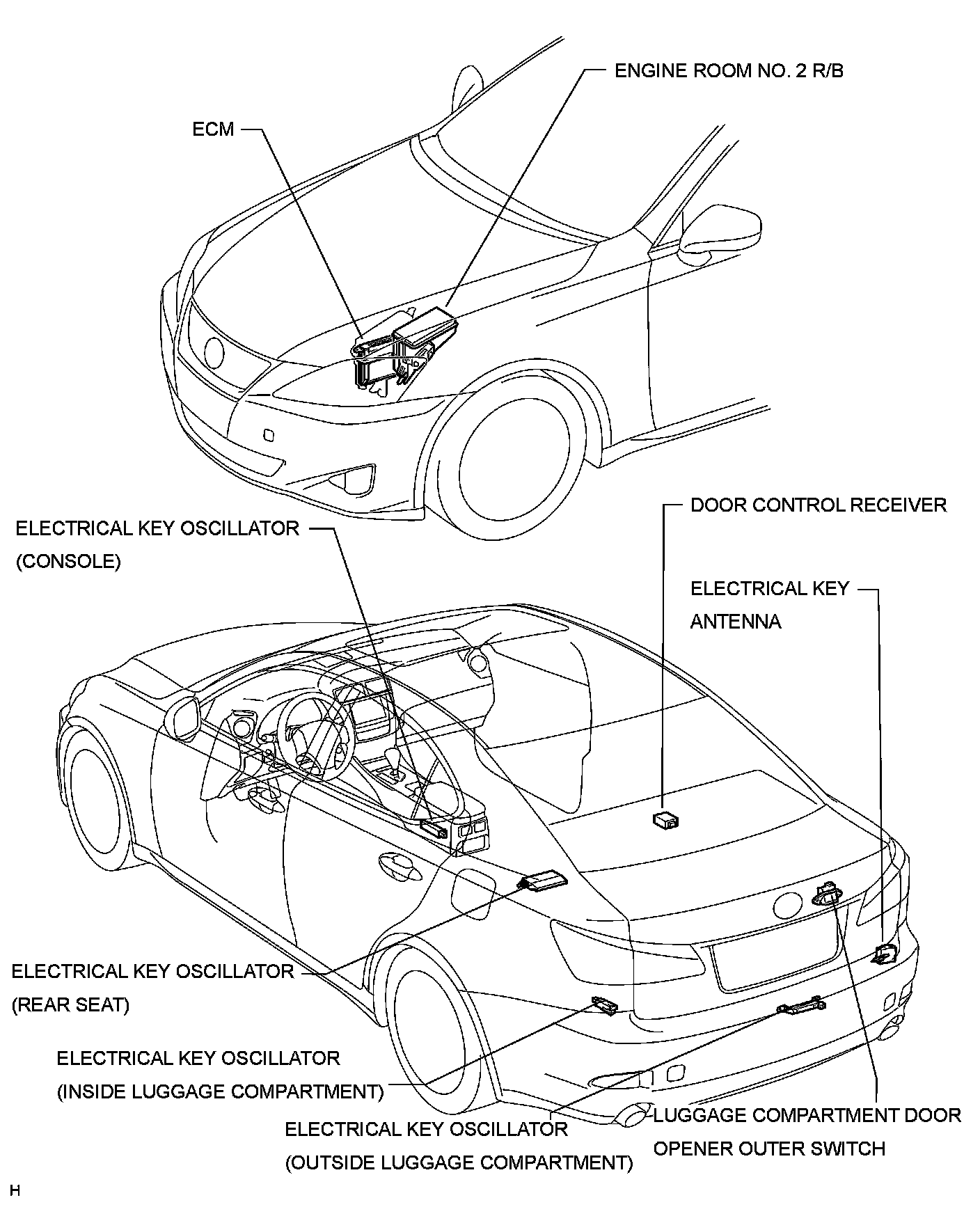 ENGINE ROOM NO. 2 R/B

ECM

DOOR CONTROL RECEIVER

ELECTRICAL KEY OSCILLATOR (CONSOLE)

ELECTRICAL KEY ANTENNA

ELECTRICAL KEY OSCILLATOR (REAR SEAT)

ELECTRICAL KEY OSCILLATOR (INSIDE LUGGAGE COMPARTMENT)

ELECTRICAL KEY OSCILLATOR (OUTSIDE LUGGAGE COMPARTMENT)

LUGGAGE COMPARTMENT DOOR OPENER OUTER SWITCH

H