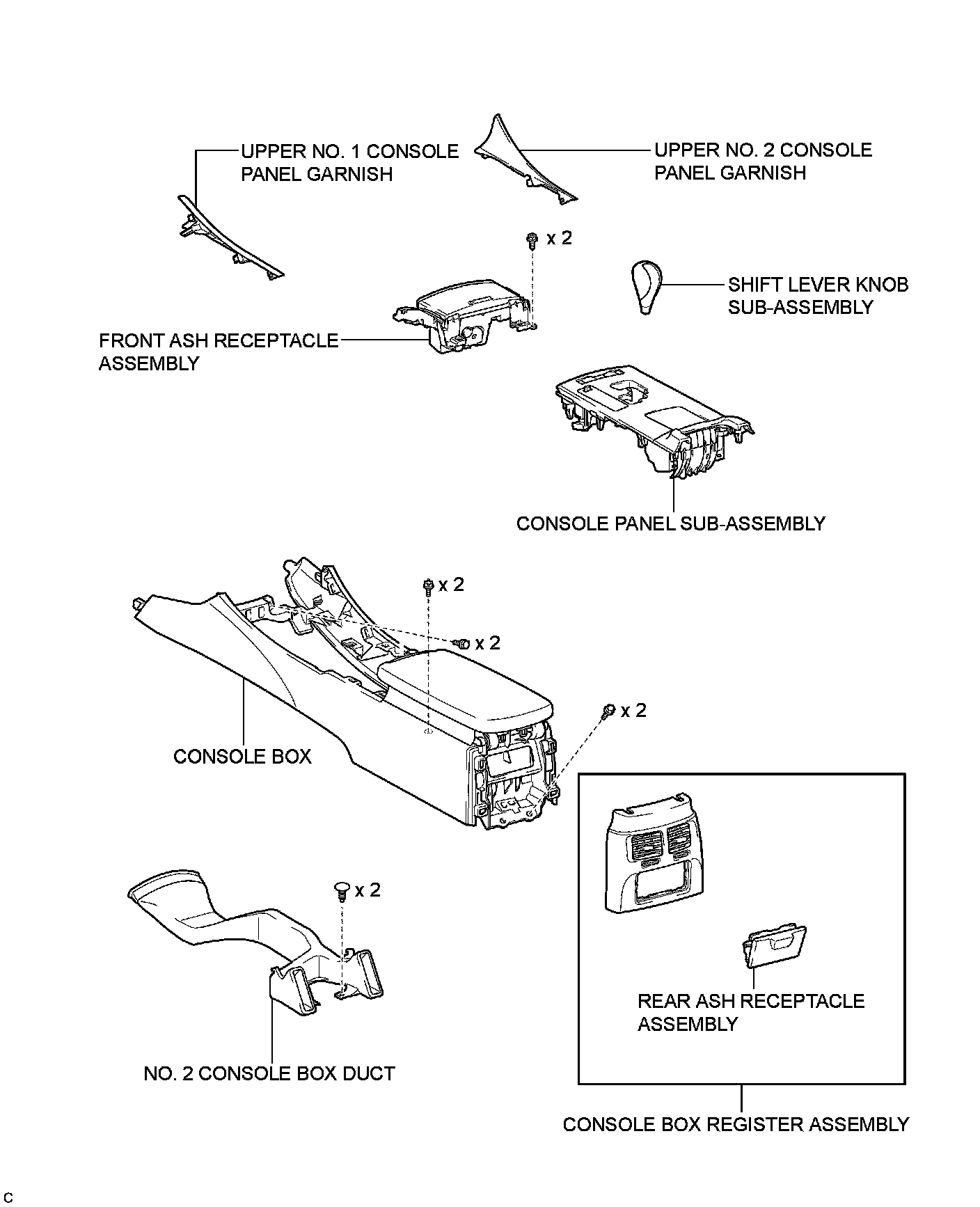 UPPER NO. 1 CONSOLE PANEL GARNISH

UPPER NO. 2 CONSOLE PANEL GARNISH

x 2

SHIFT LEVER KNOB SUB-ASSEMBLY

FRONT ASH RECEPTACLE ASSEMBLY

CONSOLE PANEL SUB-ASSEMBLY

x 2

x 2

x 2

CONSOLE BOX

x 2

REAR ASH RECEPTACLE ASSEMBLY

NO. 2 CONSOLE BOX DUCT

CONSOLE BOX REGISTER ASSEMBLY

C