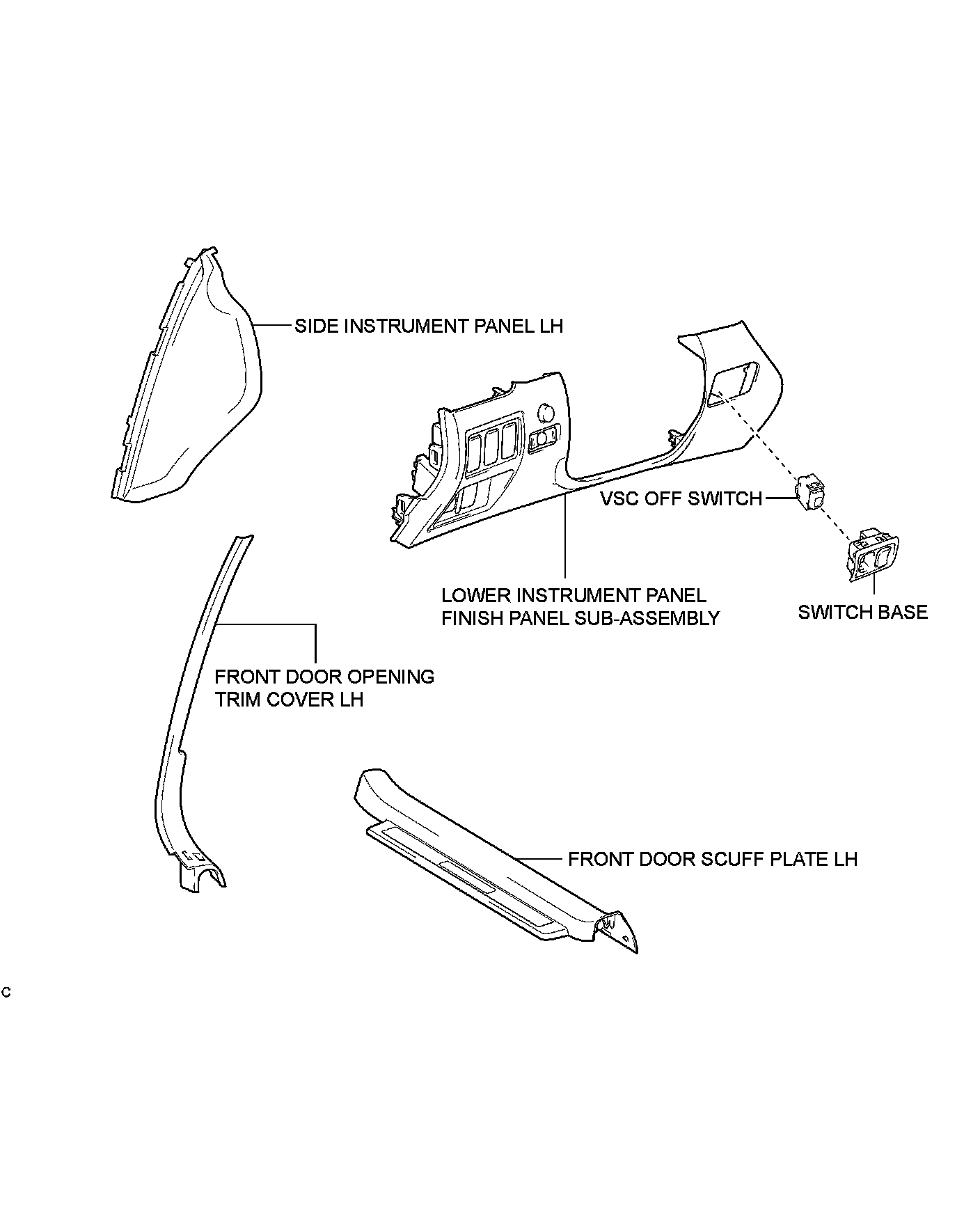 SIDE INSTRUMENT PANEL LH

VSC OFF SWITCH

LOWER INSTRUMENT PANEL FINISH PANEL SUB-ASSEMBLY

SWITCH BASE

FRONT DOOR OPENING TRIM COVER LH

FRONT DOOR SCUFF PLATE LH

C