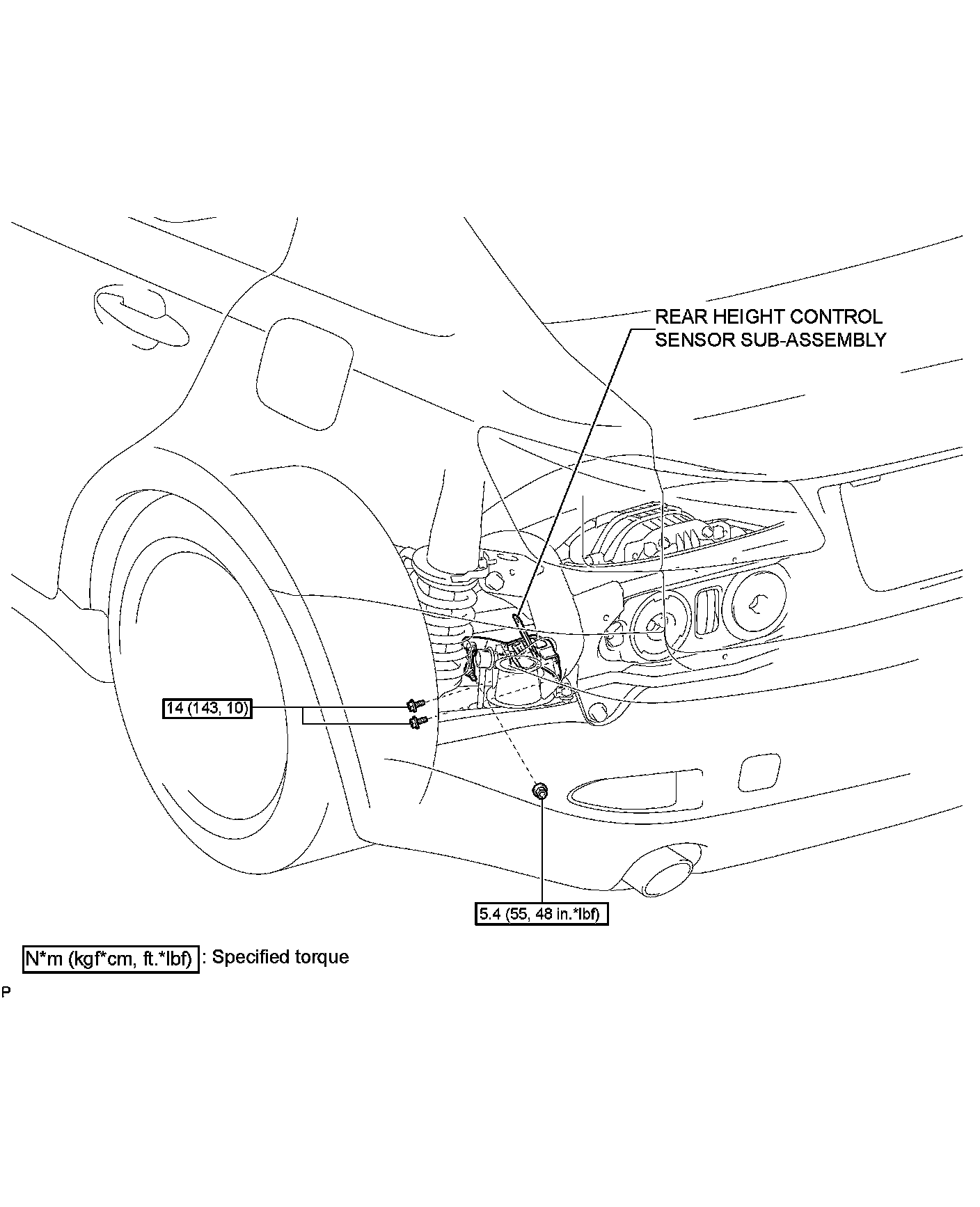 REAR HEIGHT CONTROL SENSOR SUB-ASSEMBLY

14 (143, 10)

5.4 (55, 48 in.*lbf)

N*m (kgf*cm, ft.*lbf) : Specified torque

P