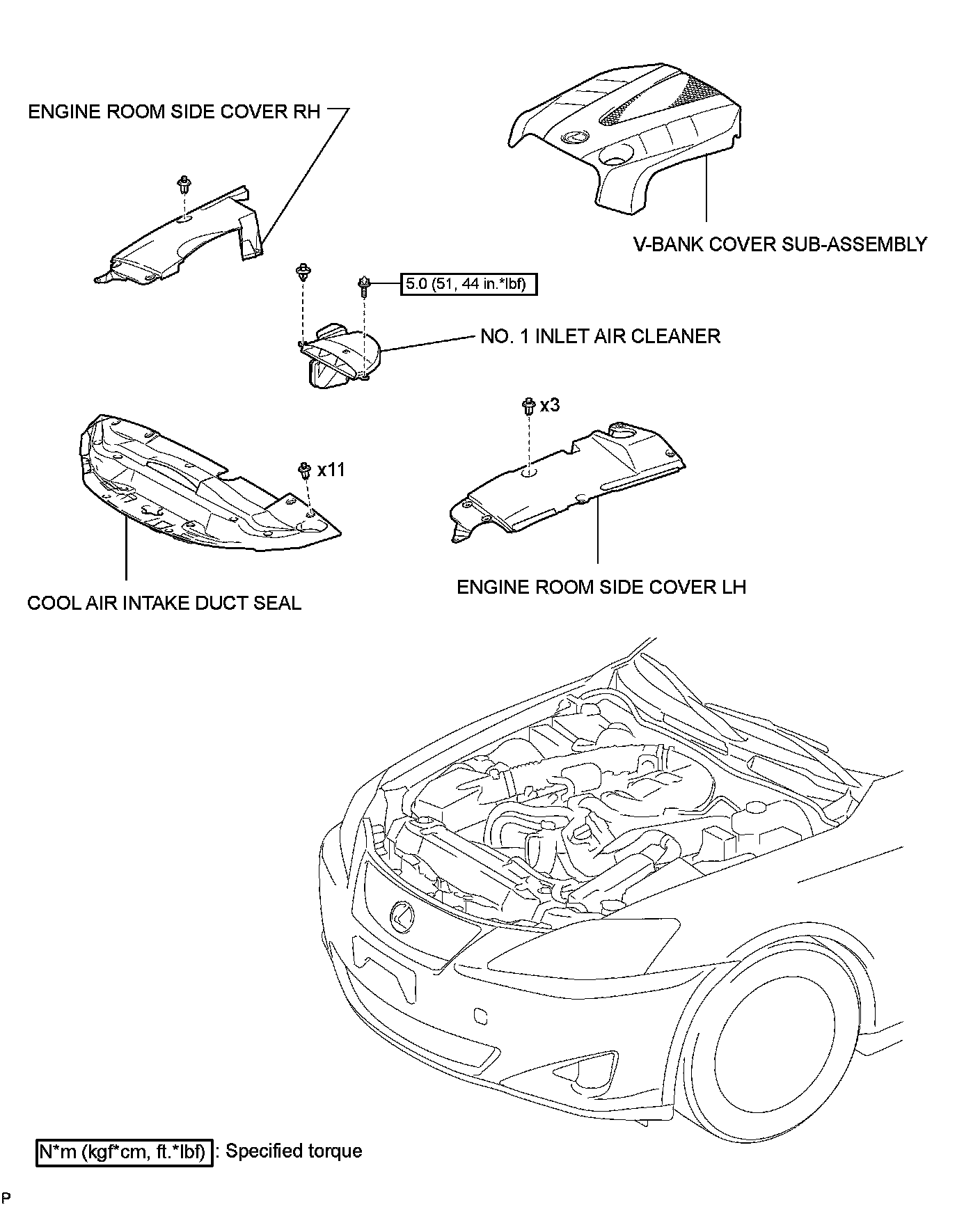 ENGINE ROOM SIDE COVER RH

V-BANK COVER SUB-ASSEMBLY

5.0 (51, 44 in.*lbf)

NO. 1 INLET AIR CLEANER

x3

x11

COOL AIR INTAKE DUCT SEAL

ENGINE ROOM SIDE COVER LH

N*m (kgf*cm, ft.*lbf) : Specified torque

P