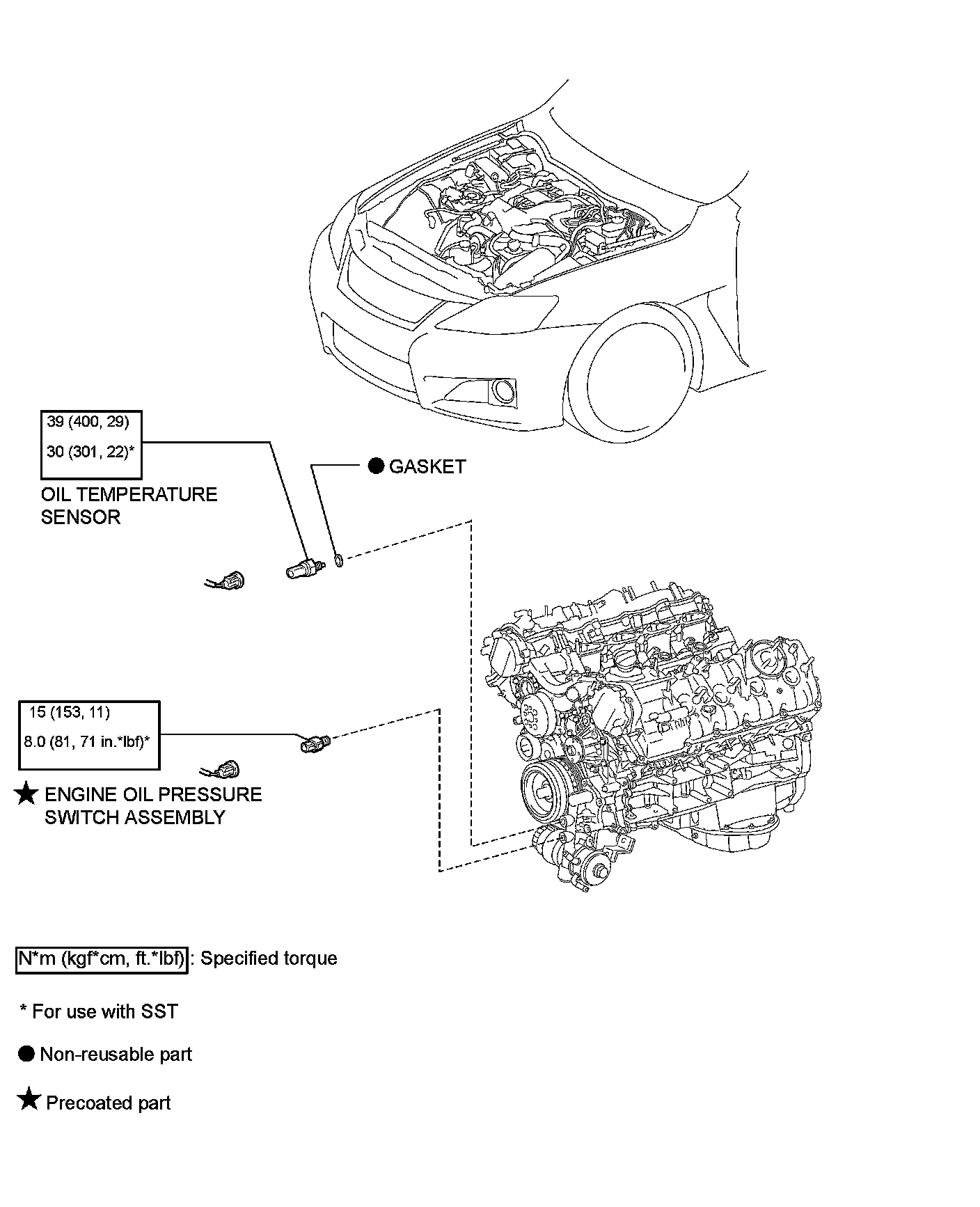 39 (400, 29)
30 (301, 22)*

OIL TEMPERATURE SENSOR

● GASKET

15 (153, 11)
8.0 (81, 71 in.*lbf)*

★ ENGINE OIL PRESSURE SWITCH ASSEMBLY

N*m (kgf*cm, ft.*lbf) : Specified torque

* For use with SST

● Non-reusable part

★ Precoated part