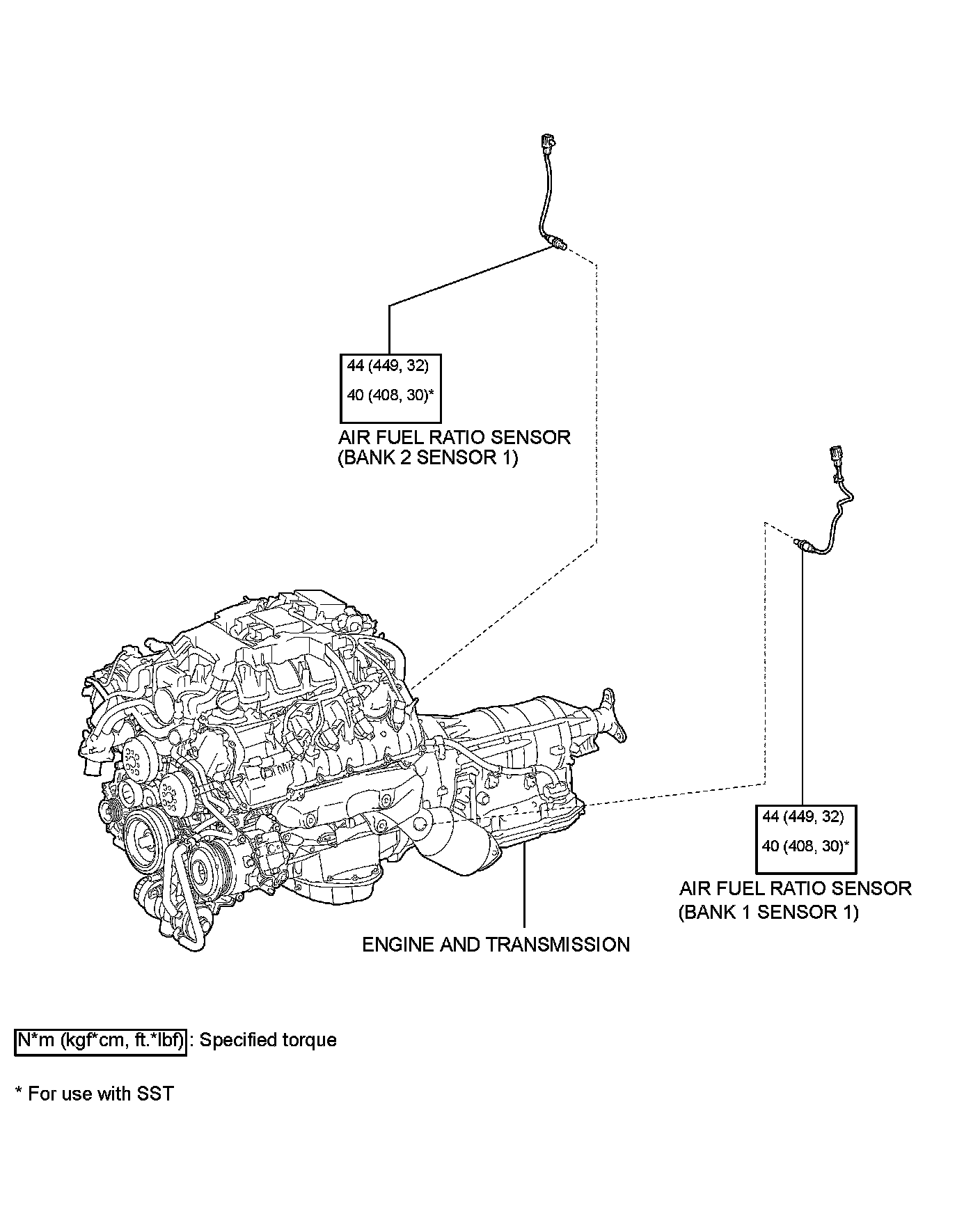 44 (449, 32)
40 (408, 30)*

AIR FUEL RATIO SENSOR
(BANK 2 SENSOR 1)

44 (449, 32)
40 (408, 30)*

AIR FUEL RATIO SENSOR
(BANK 1 SENSOR 1)

ENGINE AND TRANSMISSION

N*m (kgf*cm, ft.*lbf) : Specified torque

* For use with SST