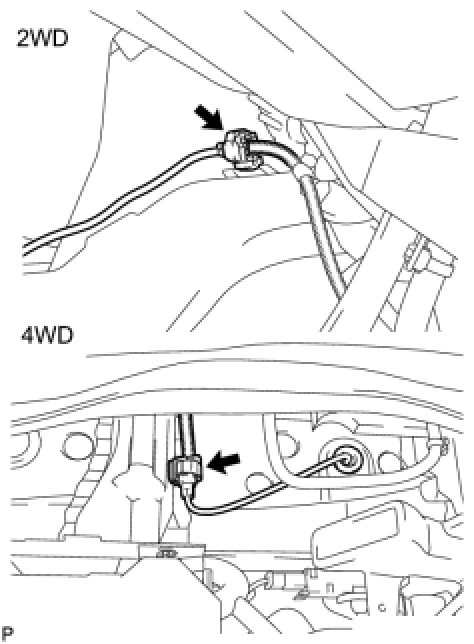 2WD

4WD

P