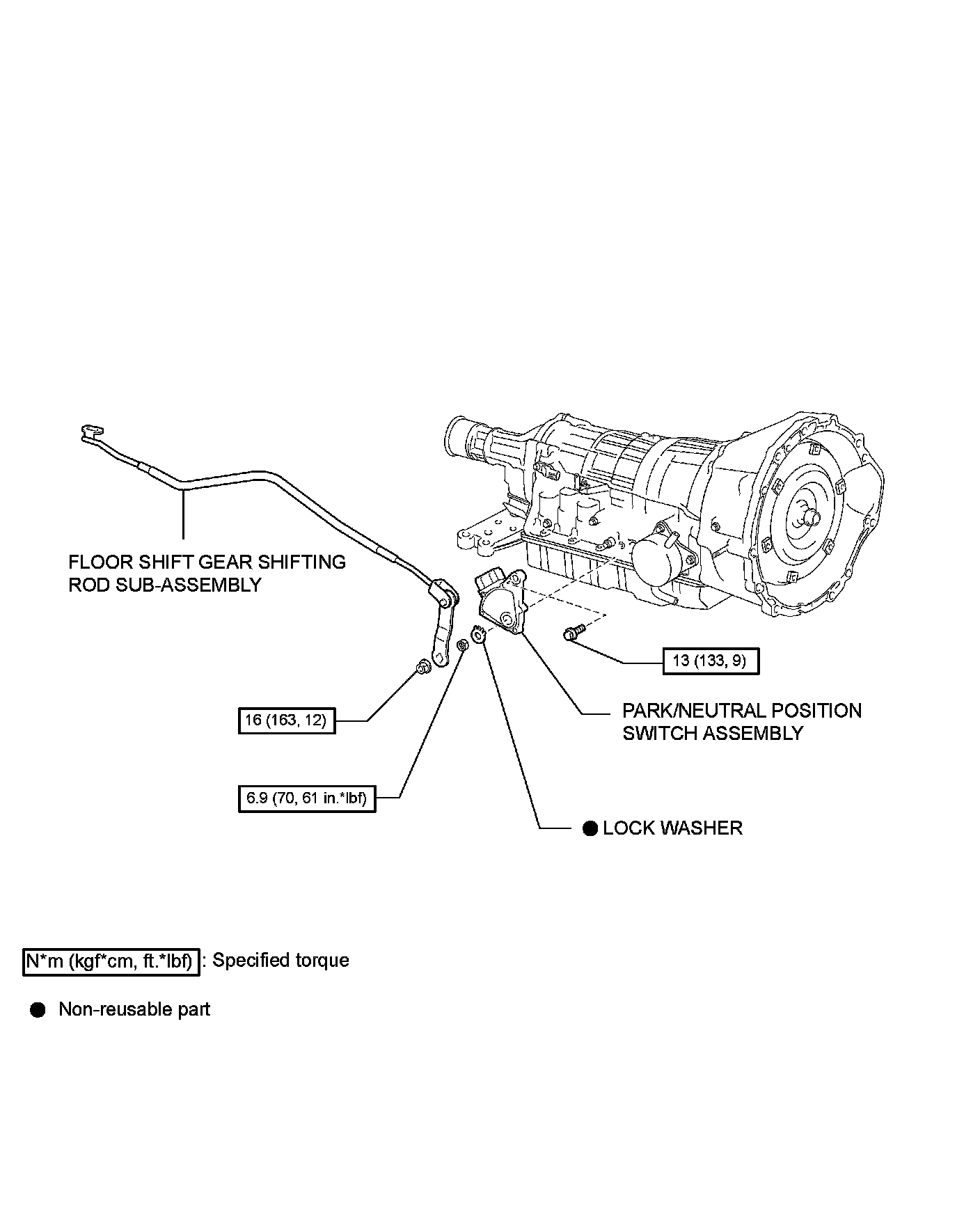 FLOOR SHIFT GEAR SHIFTING ROD SUB-ASSEMBLY

13 (133, 9)

16 (163, 12)

PARK/NEUTRAL POSITION SWITCH ASSEMBLY

6.9 (70, 61 in.*lbf)

● LOCK WASHER

N*m (kgf*cm, ft.*lbf) : Specified torque

● Non-reusable part