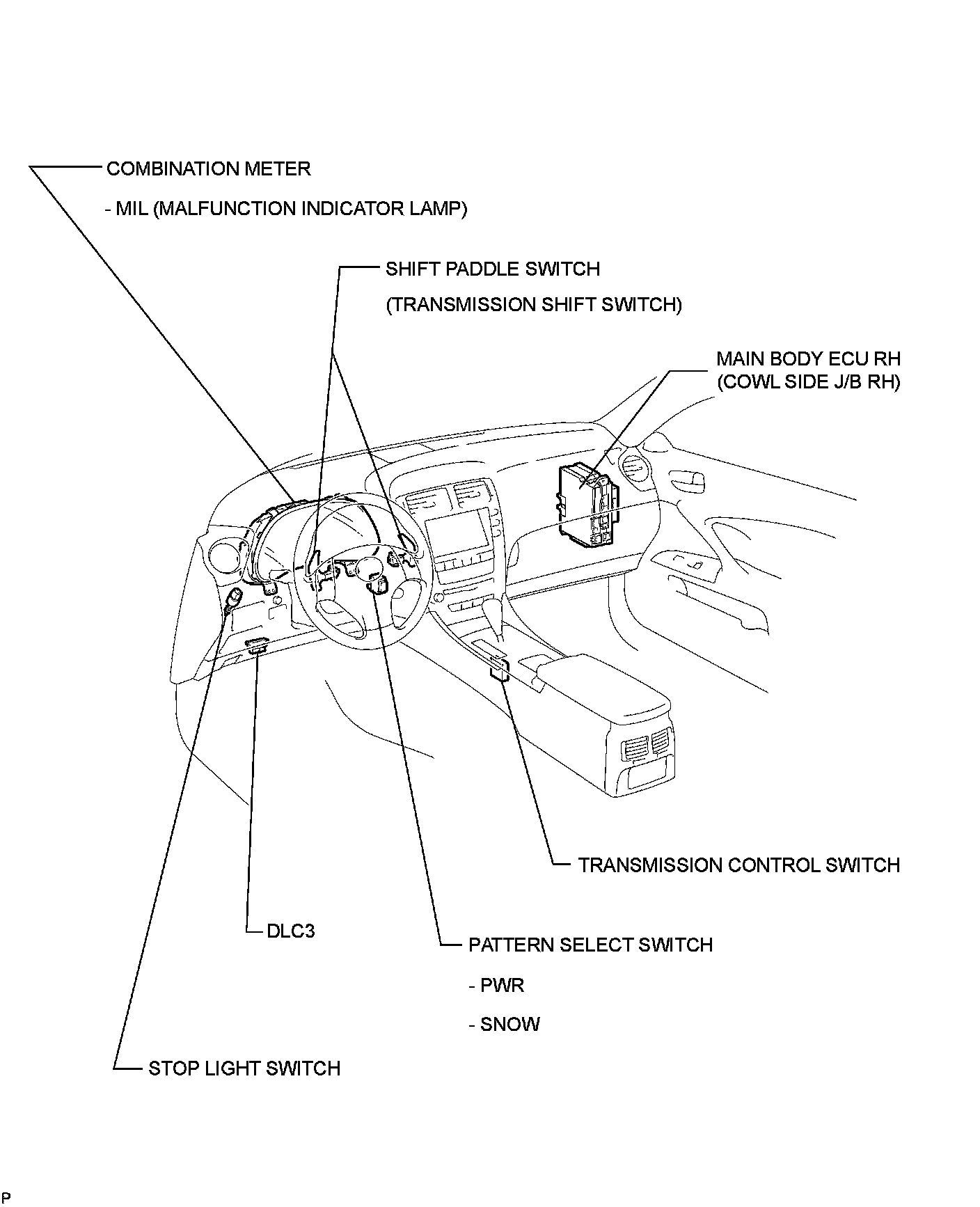 COMBINATION METER

- MIL (MALFUNCTION INDICATOR LAMP)

SHIFT PADDLE SWITCH

(TRANSMISSION SHIFT SWITCH)

MAIN BODY ECU RH
(COWL SIDE J/B RH)

TRANSMISSION CONTROL SWITCH

DLC3

PATTERN SELECT SWITCH

- PWR

- SNOW

STOP LIGHT SWITCH

P