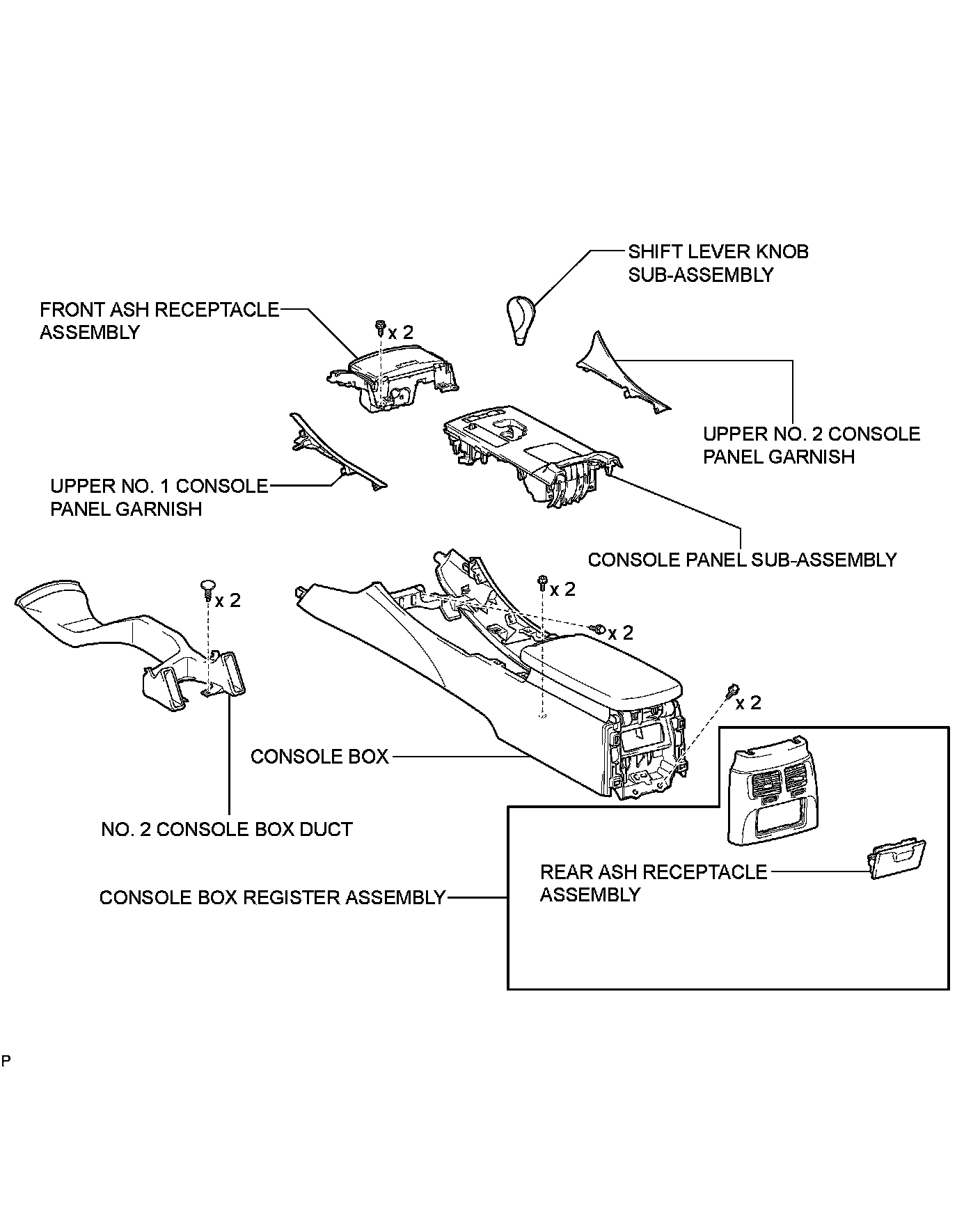 SHIFT LEVER KNOB SUB-ASSEMBLY

FRONT ASH RECEPTACLE ASSEMBLY

x 2

UPPER NO. 2 CONSOLE PANEL GARNISH

UPPER NO. 1 CONSOLE PANEL GARNISH

CONSOLE PANEL SUB-ASSEMBLY

x 2

x 2

x 2

x 2

CONSOLE BOX

NO. 2 CONSOLE BOX DUCT

REAR ASH RECEPTACLE ASSEMBLY

CONSOLE BOX REGISTER ASSEMBLY

P