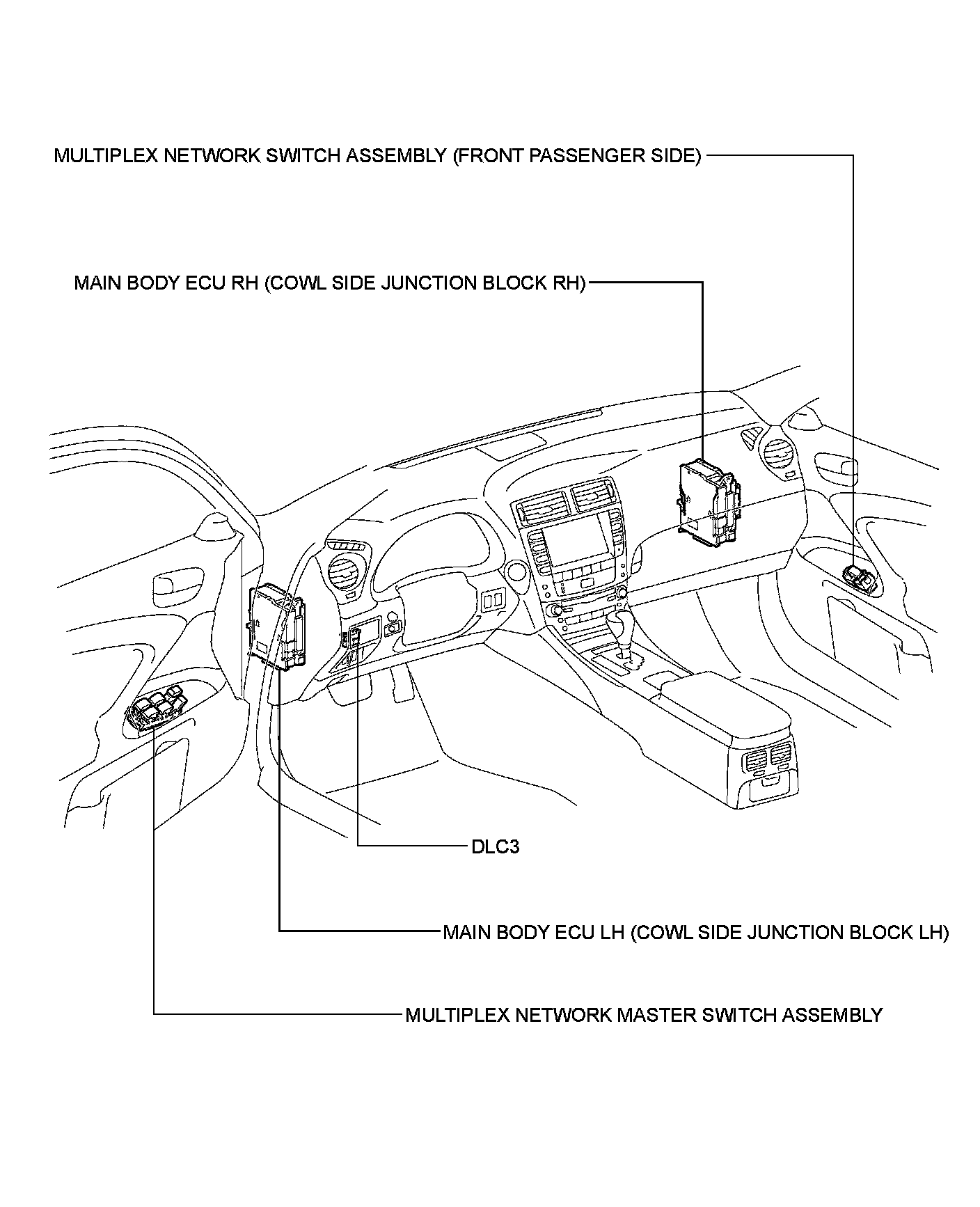 MULTIPLEX NETWORK SWITCH ASSEMBLY (FRONT PASSENGER SIDE)

MAIN BODY ECU RH (COWL SIDE JUNCTION BLOCK RH)

DLC3

MAIN BODY ECU LH (COWL SIDE JUNCTION BLOCK LH)

MULTIPLEX NETWORK MASTER SWITCH ASSEMBLY