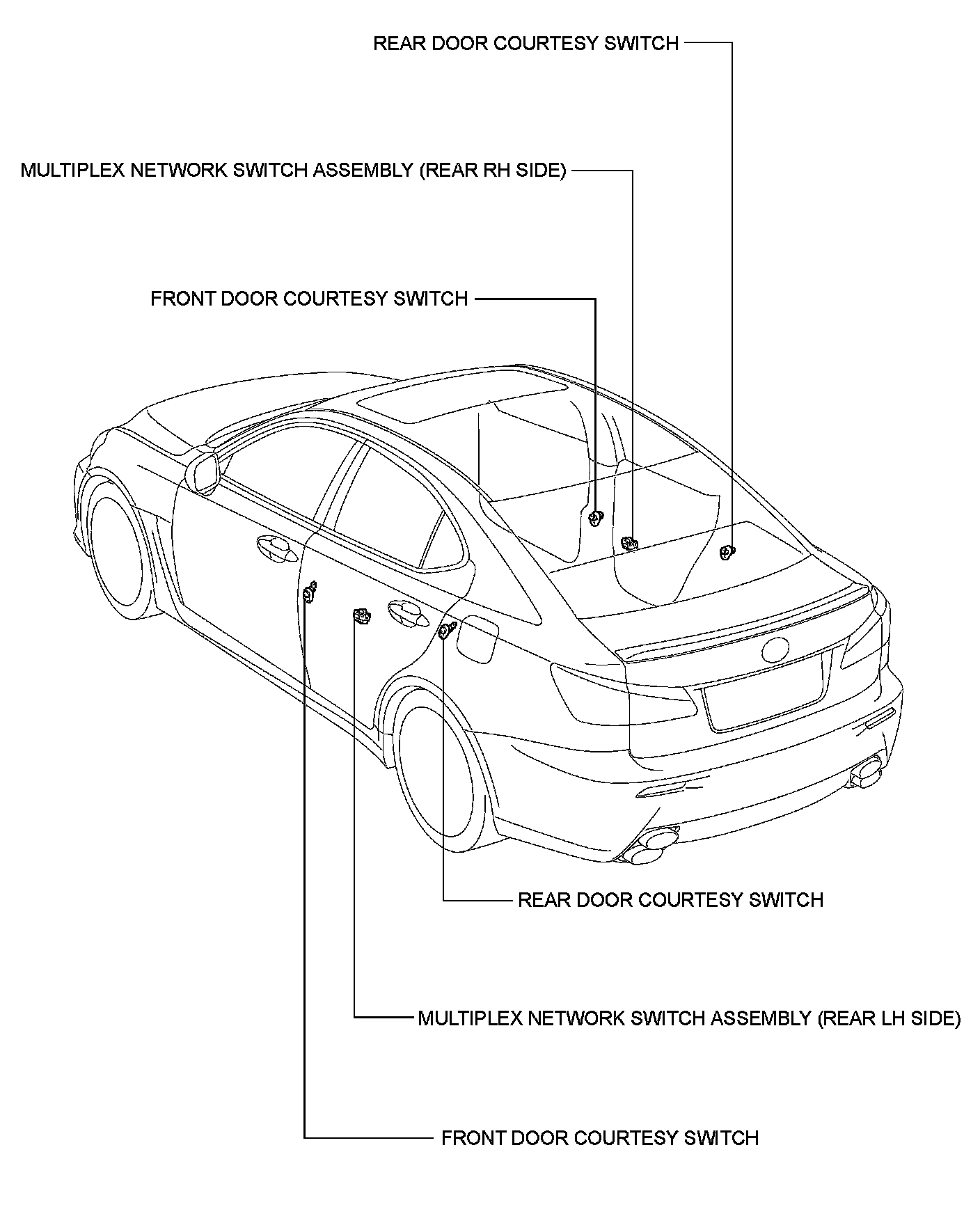 REAR DOOR COURTESY SWITCH

MULTIPLEX NETWORK SWITCH ASSEMBLY (REAR RH SIDE)

FRONT DOOR COURTESY SWITCH

REAR DOOR COURTESY SWITCH

MULTIPLEX NETWORK SWITCH ASSEMBLY (REAR LH SIDE)

FRONT DOOR COURTESY SWITCH