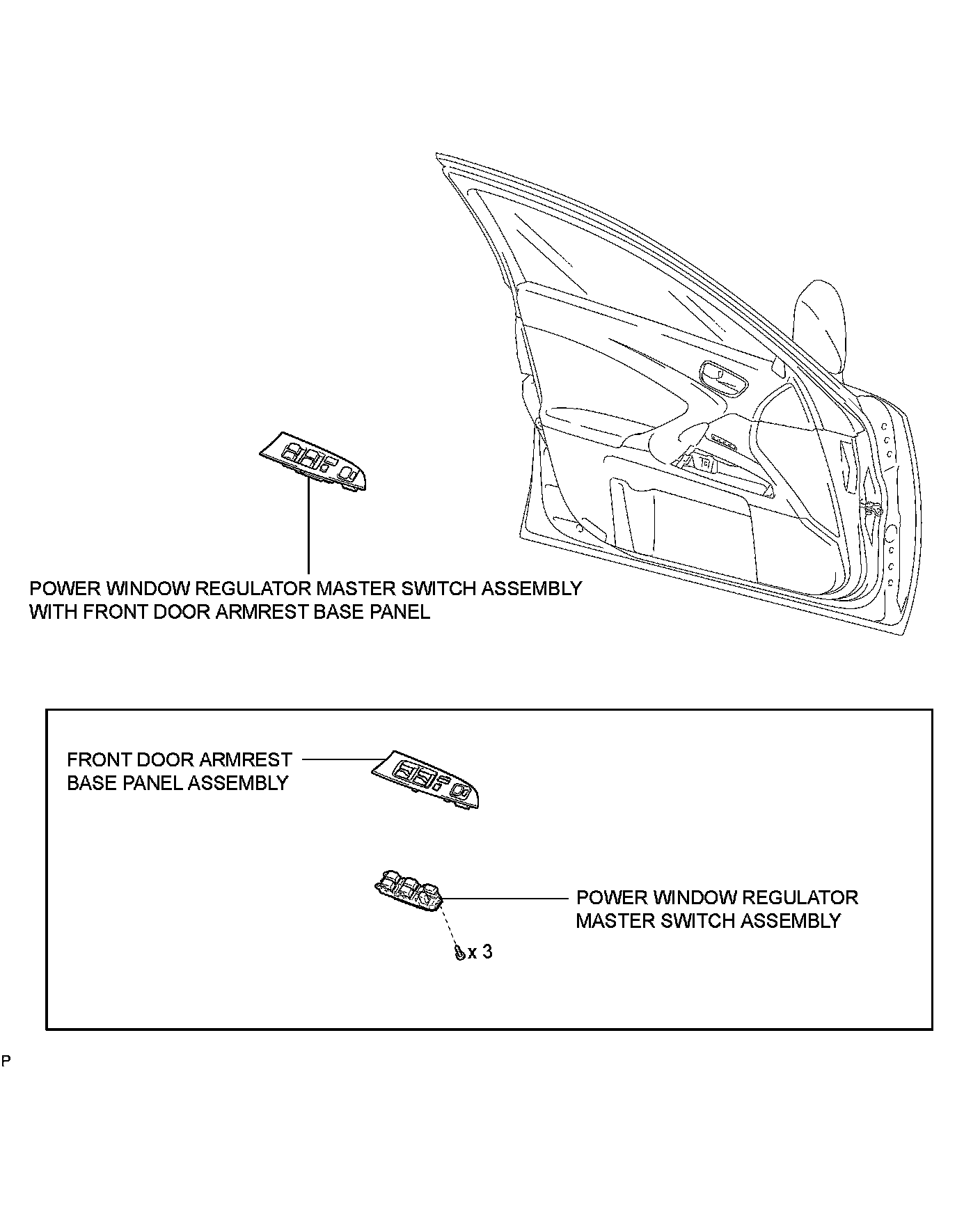 POWER WINDOW REGULATOR MASTER SWITCH ASSEMBLY WITH FRONT DOOR ARMREST BASE PANEL

FRONT DOOR ARMREST BASE PANEL ASSEMBLY

POWER WINDOW REGULATOR MASTER SWITCH ASSEMBLY

x 3

P