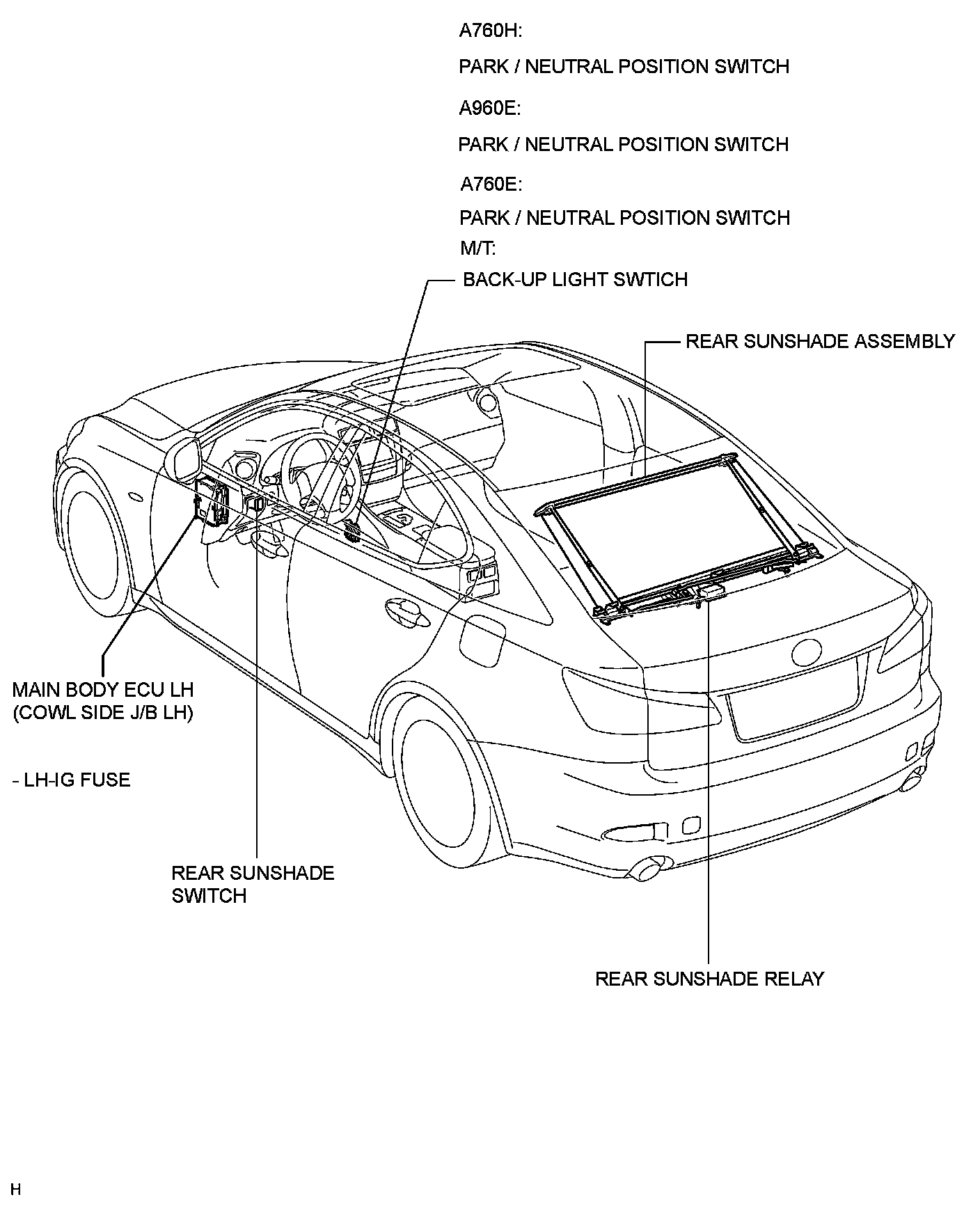 A760H:

PARK / NEUTRAL POSITION SWITCH

A960E:

PARK / NEUTRAL POSITION SWITCH

A760E:

PARK / NEUTRAL POSITION SWITCH

M/T:

BACK-UP LIGHT SWTICH

REAR SUNSHADE ASSEMBLY

MAIN BODY ECU LH (COWL SIDE J/B LH)

- LH-IG FUSE

REAR SUNSHADE SWITCH

REAR SUNSHADE RELAY

H