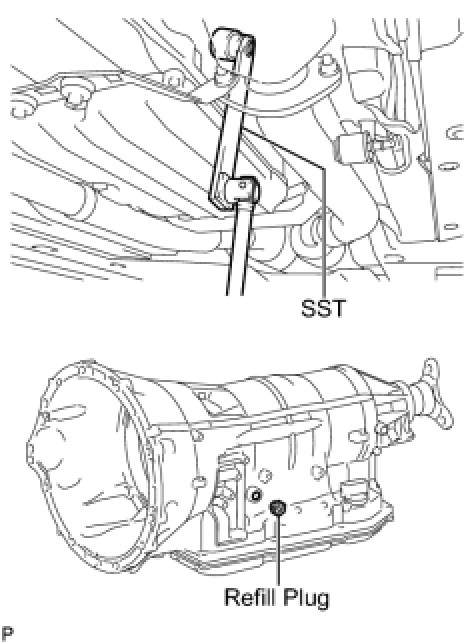 SST

Refill Plug

P